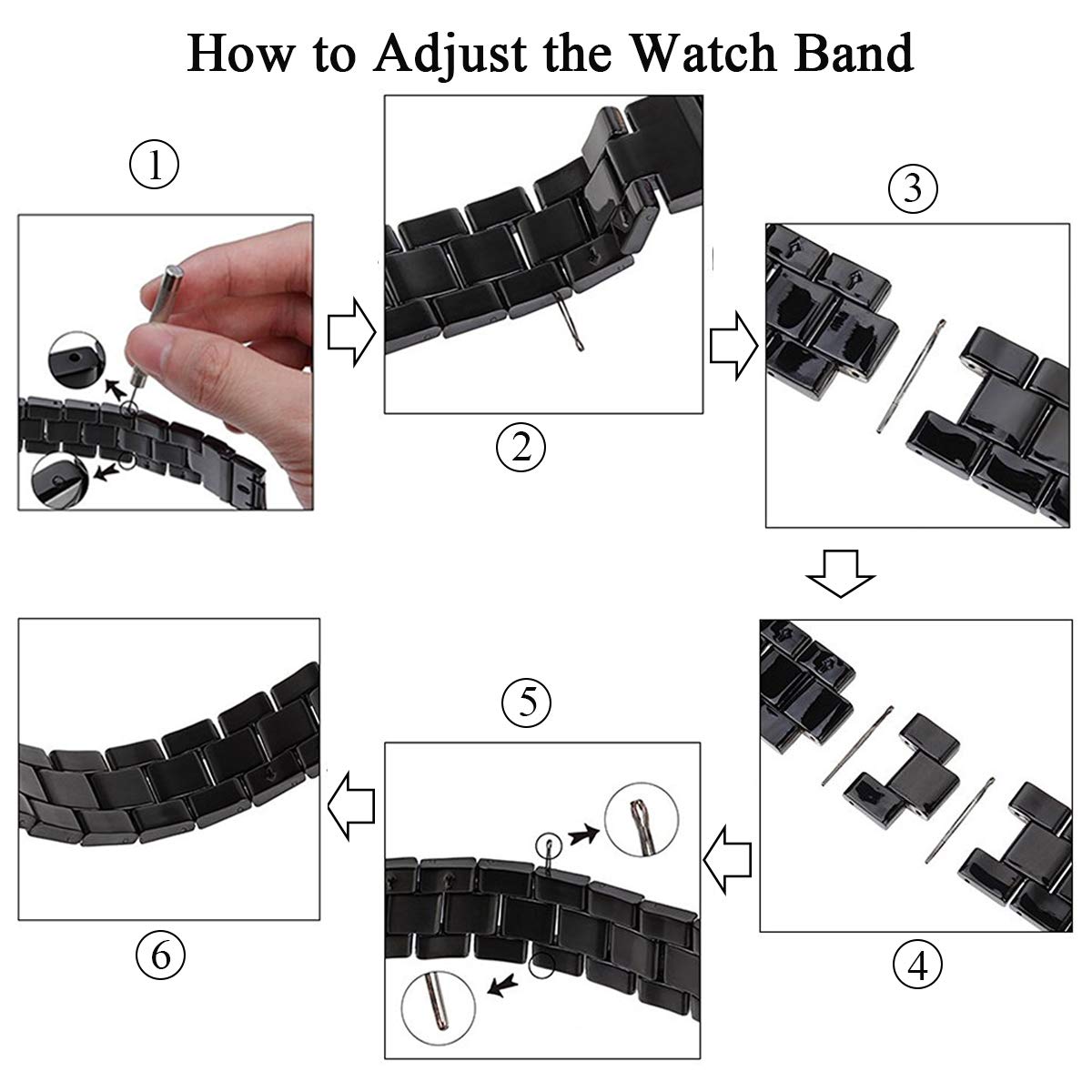 How to Adjust the Watch Band

①

②

③

④

⑤

⑥