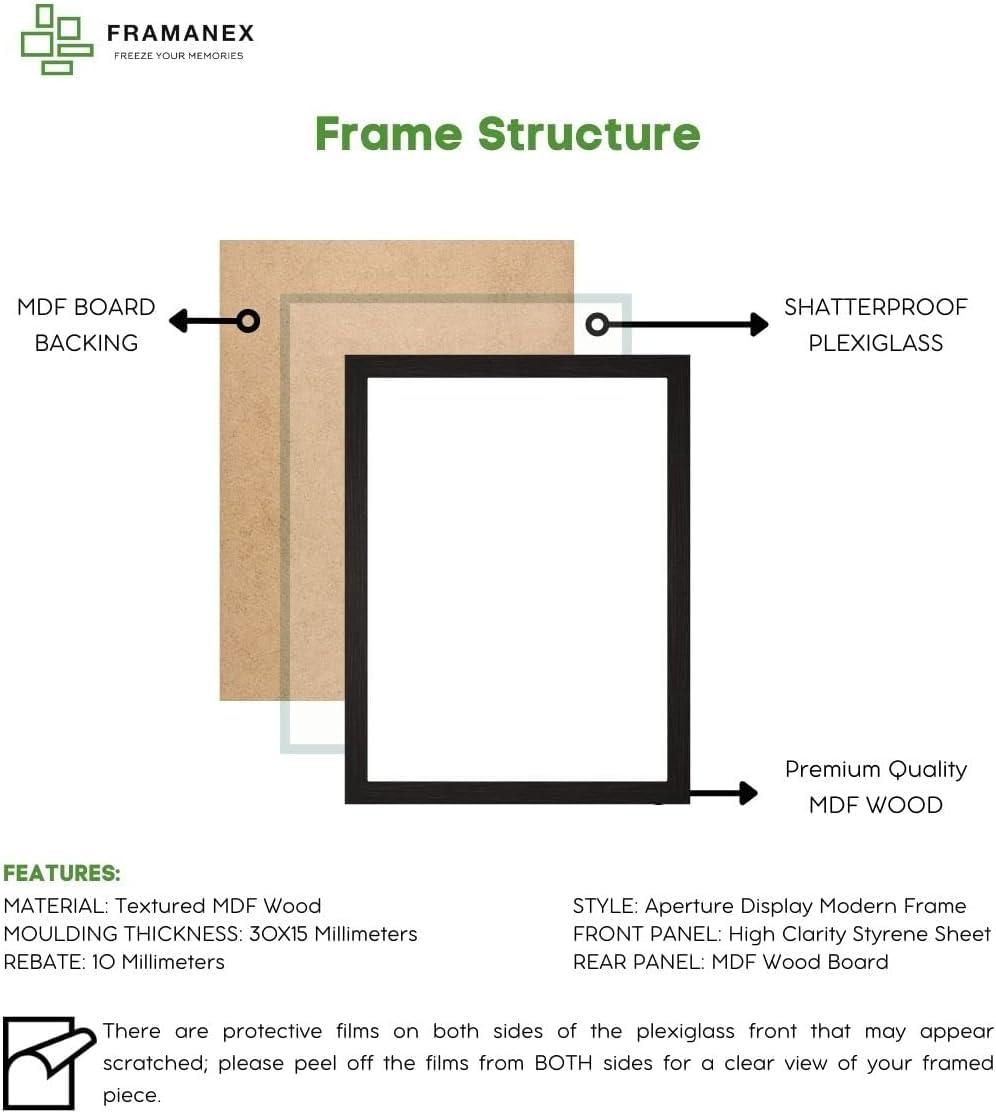 FRAMANEX
FREEZE YOUR MEMORIES

Frame Structure

MDF BOARD BACKING

SHATTERPROOF PLEXIGLASS

Premium Quality MDF WOOD

FEATURES:

MATERIAL: Textured MDF Wood
MOULDING THICKNESS: 30X15 Millimeters
REBATE: 10 Millimeters

STYLE: Aperture Display Modern Frame
FRONT PANEL: High Clarity Styrene Sheet
REAR PANEL: MDF Wood Board

There are protective films on both sides of the plexiglass front that may appear scratched; please peel off the films from BOTH sides for a clear view of your framed piece.