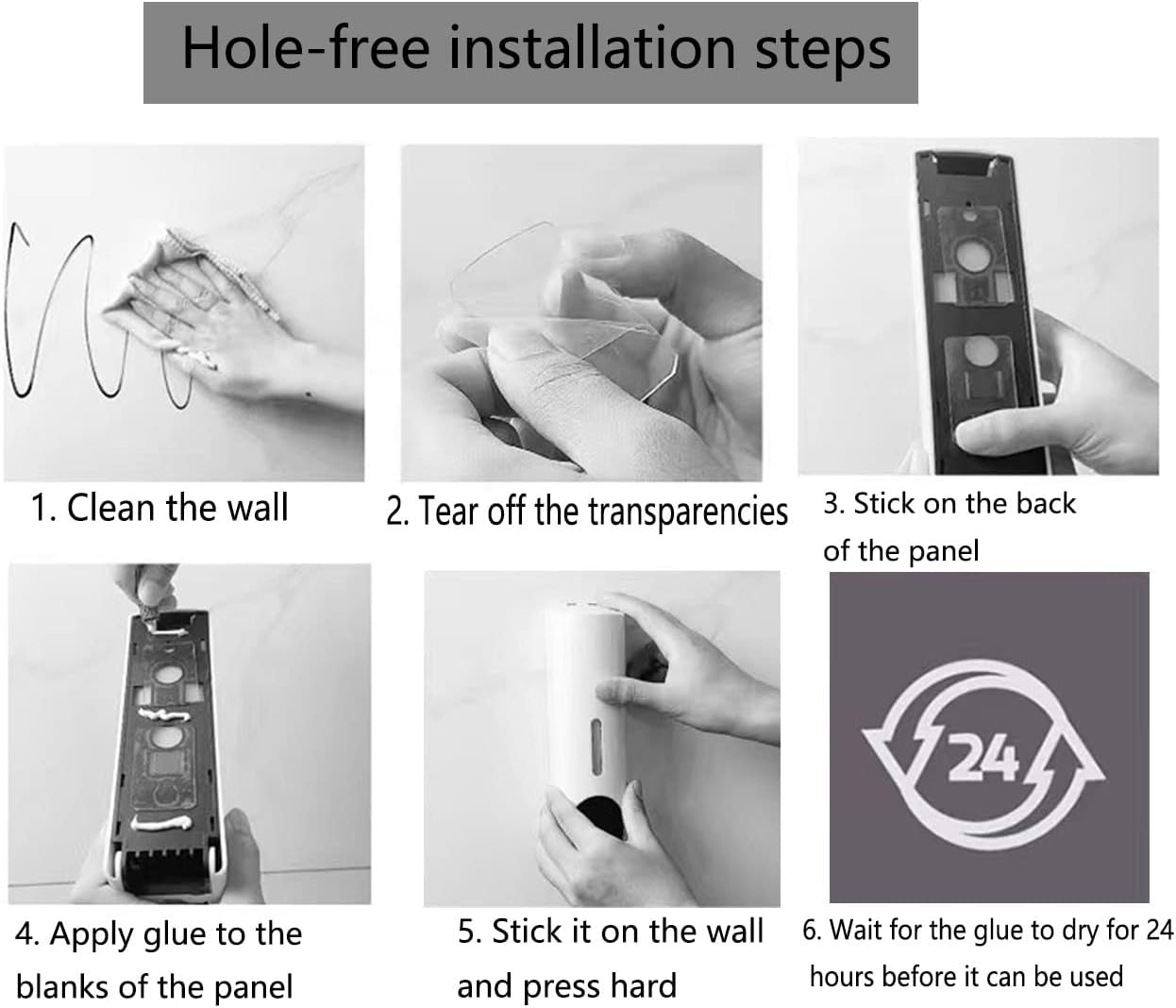 Hole-free installation steps

1. Clean the wall

2. Tear off the transparencies

3. Stick on the back of the panel

4. Apply glue to the blanks of the panel

5. Stick it on the wall and press hard

24

6. Wait for the glue to dry for 24 hours before it can be used