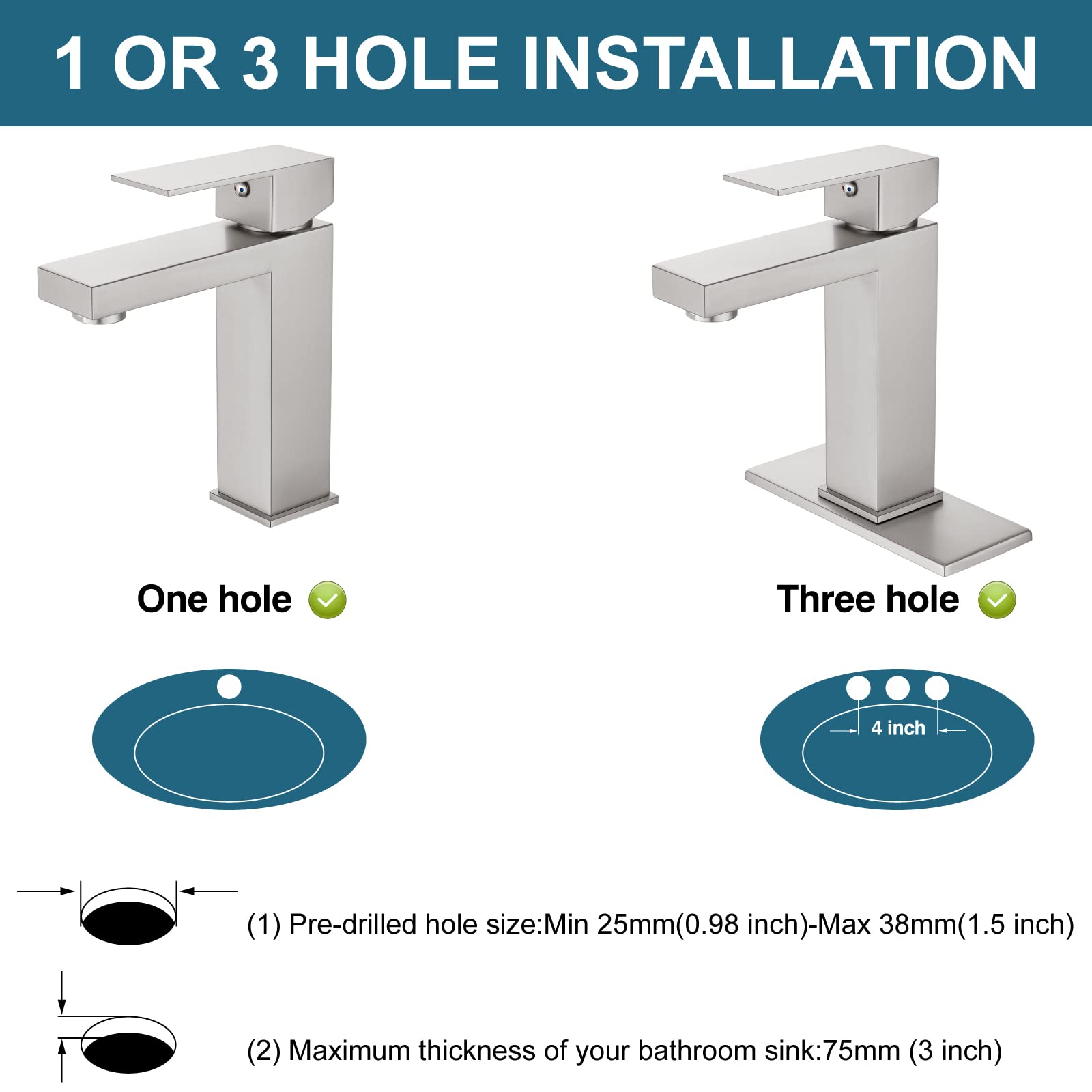 1 OR 3 HOLE INSTALLATION

One hole

Three hole

4 inch

(1) Pre-drilled hole size:Min 25mm(0.98 inch)-Max 38mm(1.5 inch)

(2) Maximum thickness of your bathroom sink:75mm (3 inch)