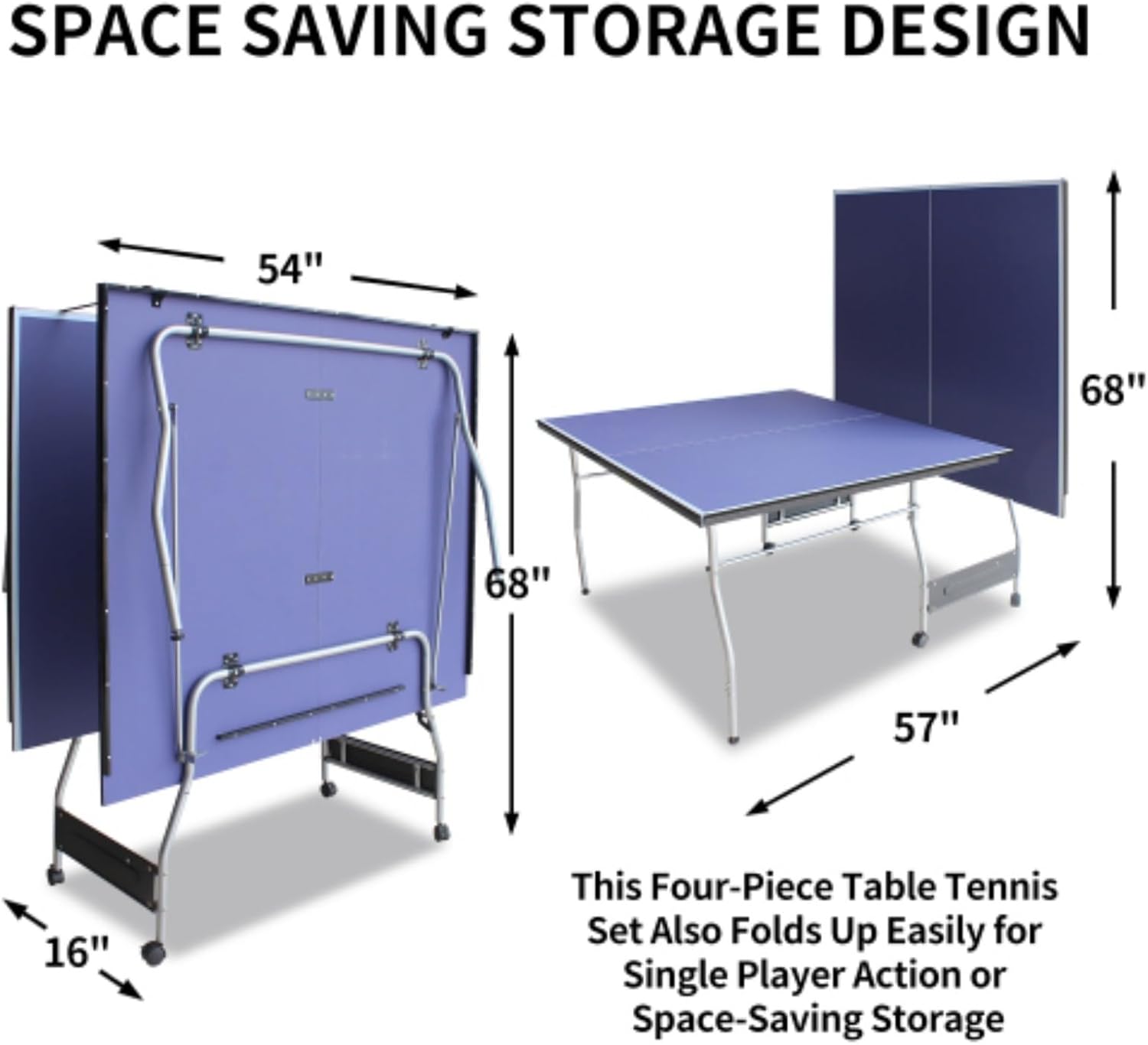 SPACE SAVING STORAGE DESIGN

54"

68"

16"

68"

57"

This Four-Piece Table Tennis Set Also Folds Up Easily for Single Player Action or Space-Saving Storage