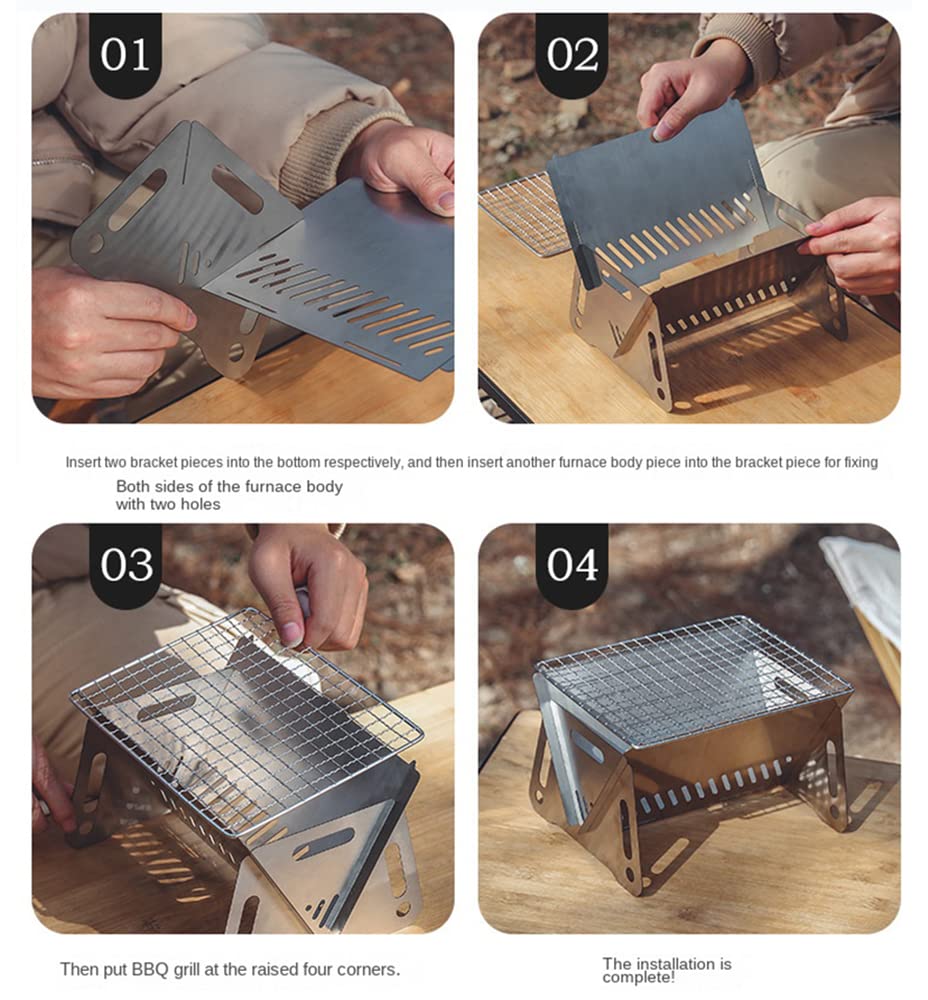 01

02

Insert two bracket pieces into the bottom respectively, and then insert another furnace body piece into the bracket piece for fixing

Both sides of the furnace body with two holes

03

04

Then put BBQ grill at the raised four corners.

The installation is complete!