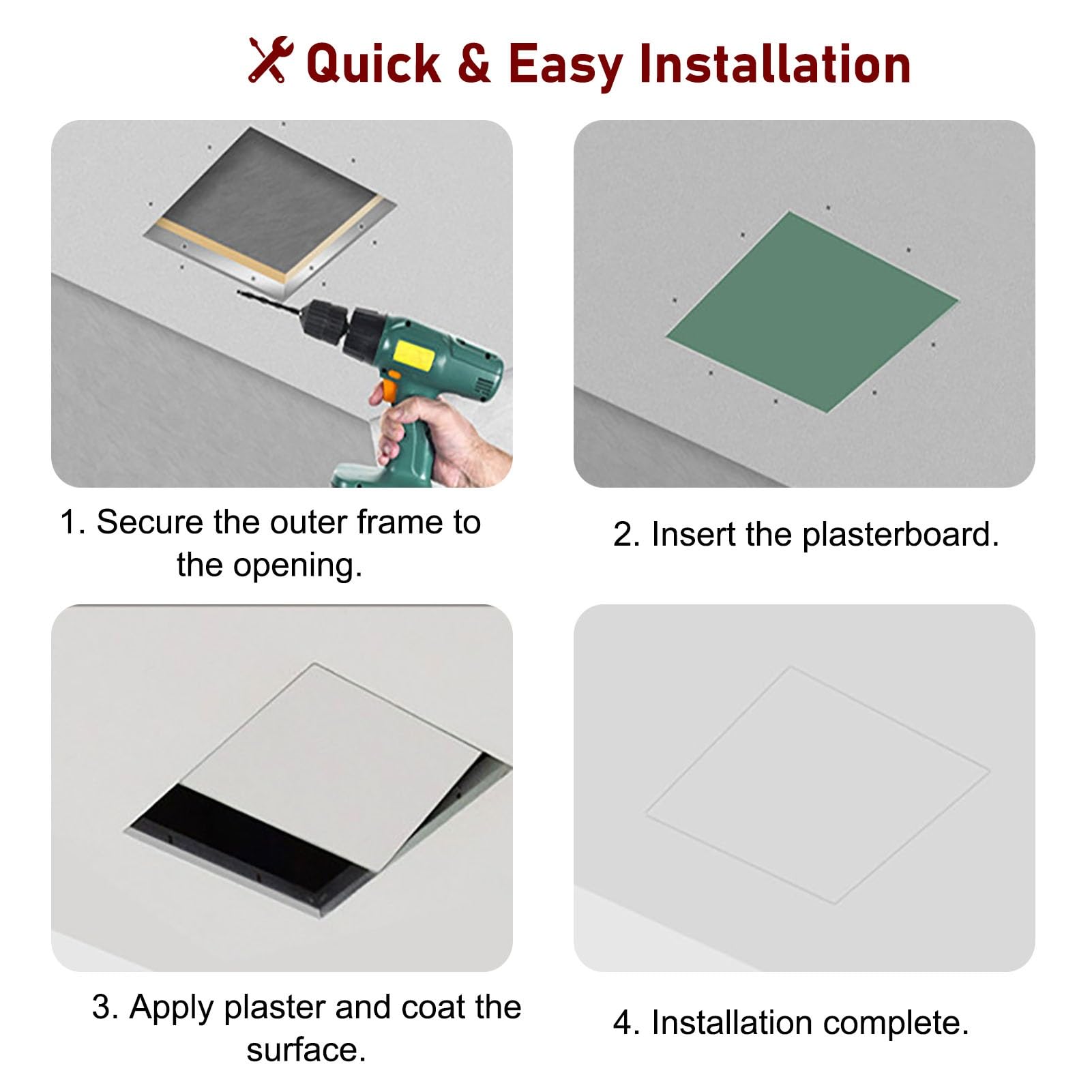 Quick & Easy Installation

1. Secure the outer frame to the opening.

2. Insert the plasterboard.

3. Apply plaster and coat the surface.

4. Installation complete.