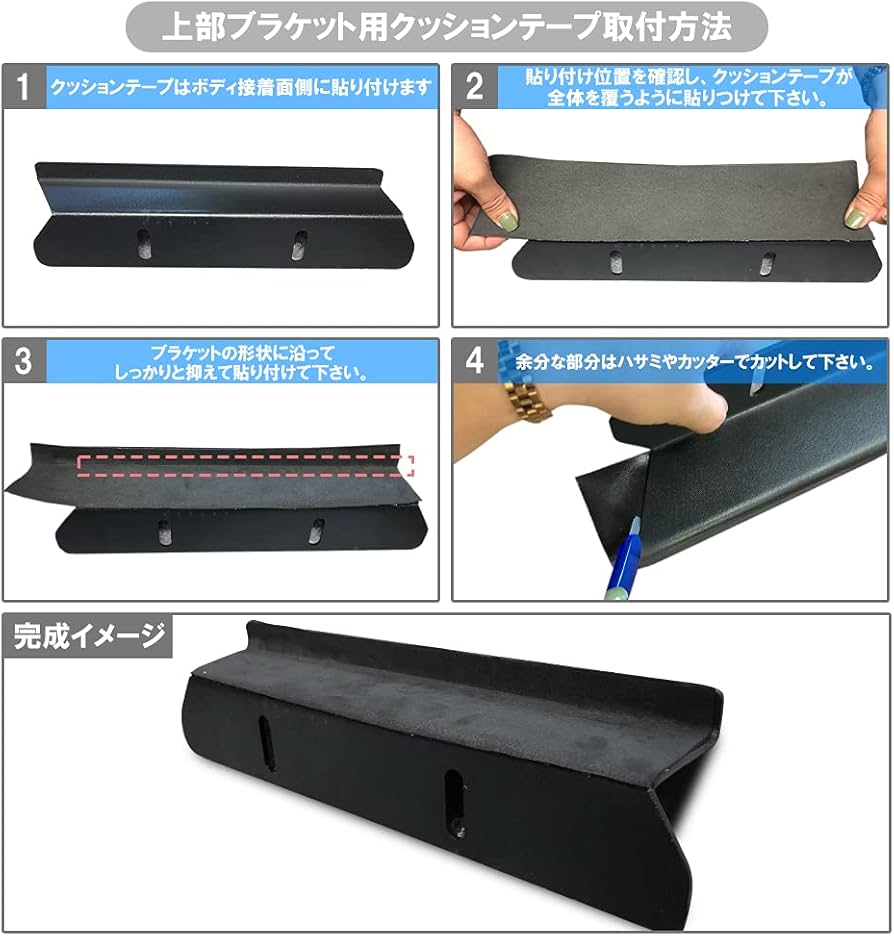 上部ブラケット用クッションテープ取付方法

1 クッションテープはボディ接着面側に貼り付けます

2 貼り付け位置を確認し、クッションテープが全体を覆うように貼りつけて下さい。

3 ブラケットの形状に沿ってしっかりと抑えて貼り付けて下さい。

4 余分な部分はハサミやカッターでカットして下さい。

完成イメージ