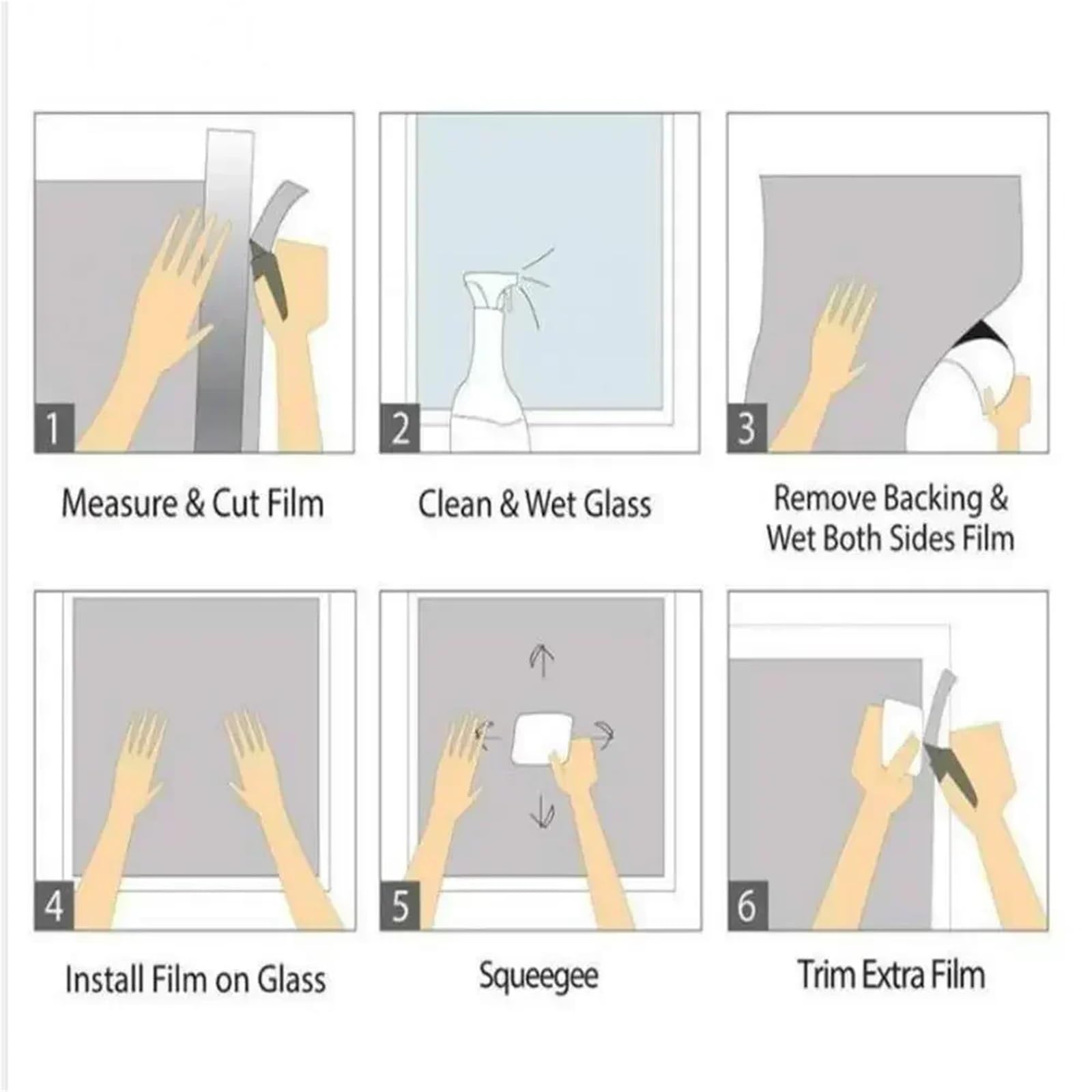 1

Measure & Cut Film

2

Clean & Wet Glass

3

Remove Backing & Wet Both Sides Film

4

Install Film on Glass

5

Squeegee

6

Trim Extra Film