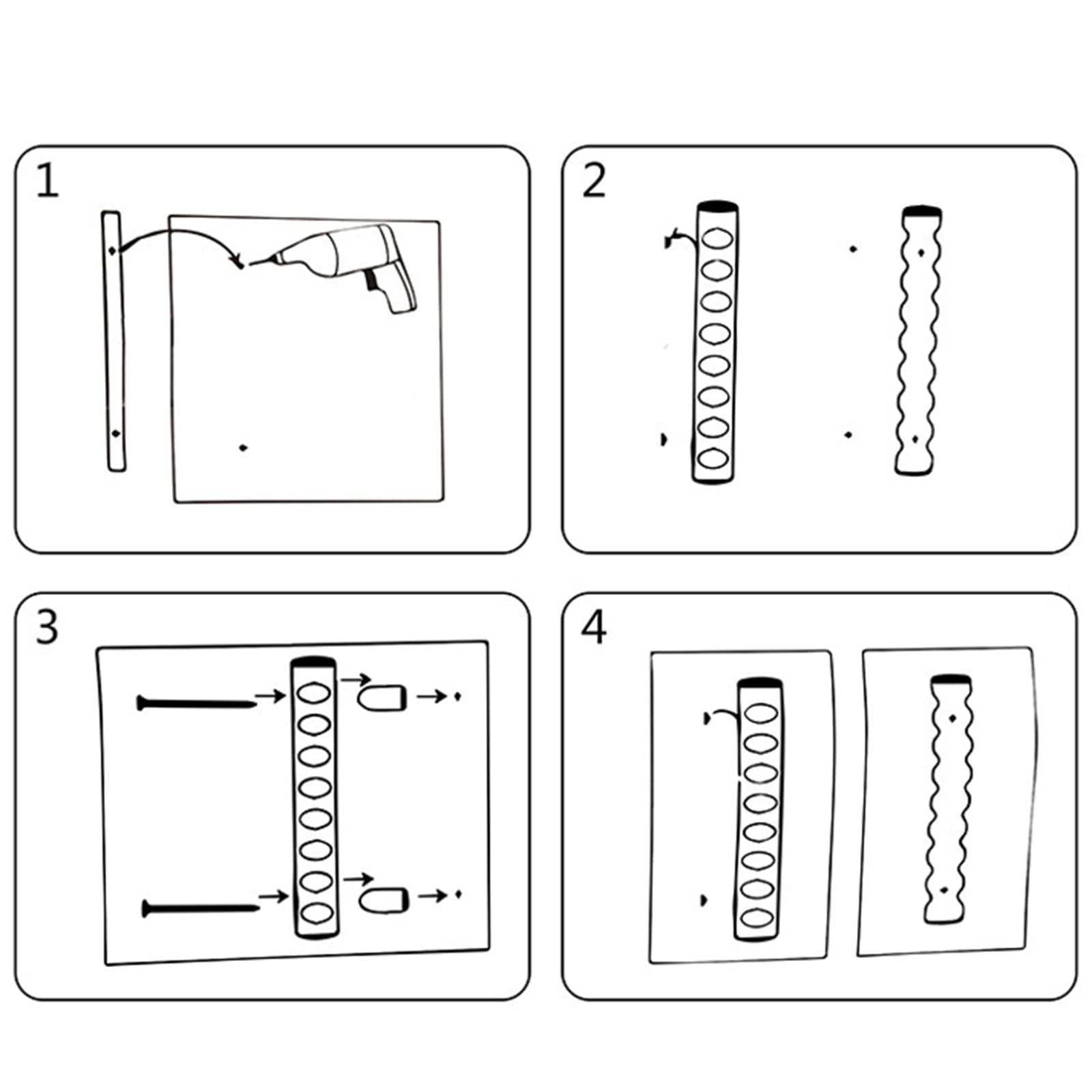 1

2

3

4