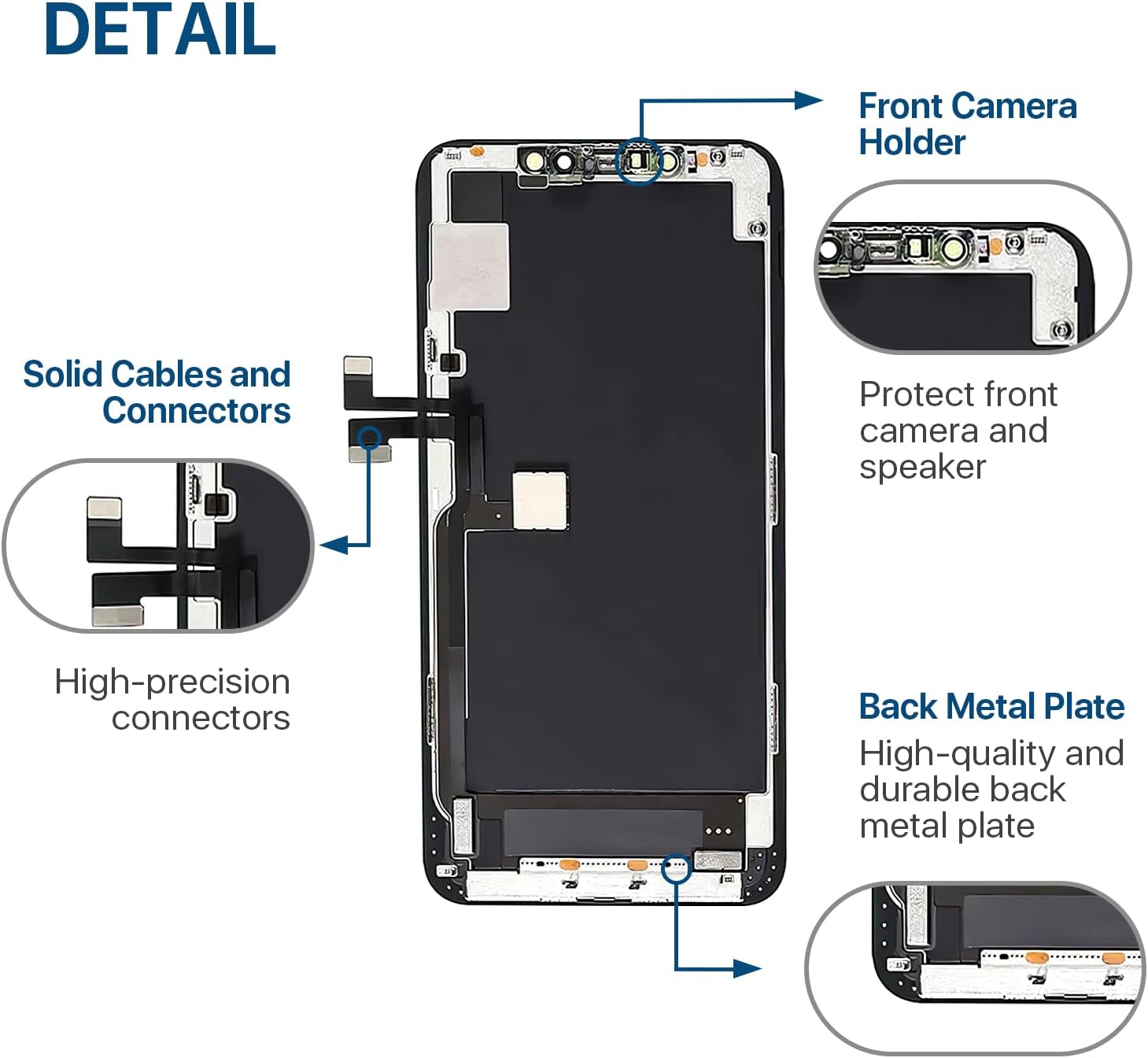 DETAIL

Front Camera Holder

Protect front camera and speaker

Solid Cables and Connectors

High-precision connectors

Back Metal Plate

High-quality and durable back metal plate