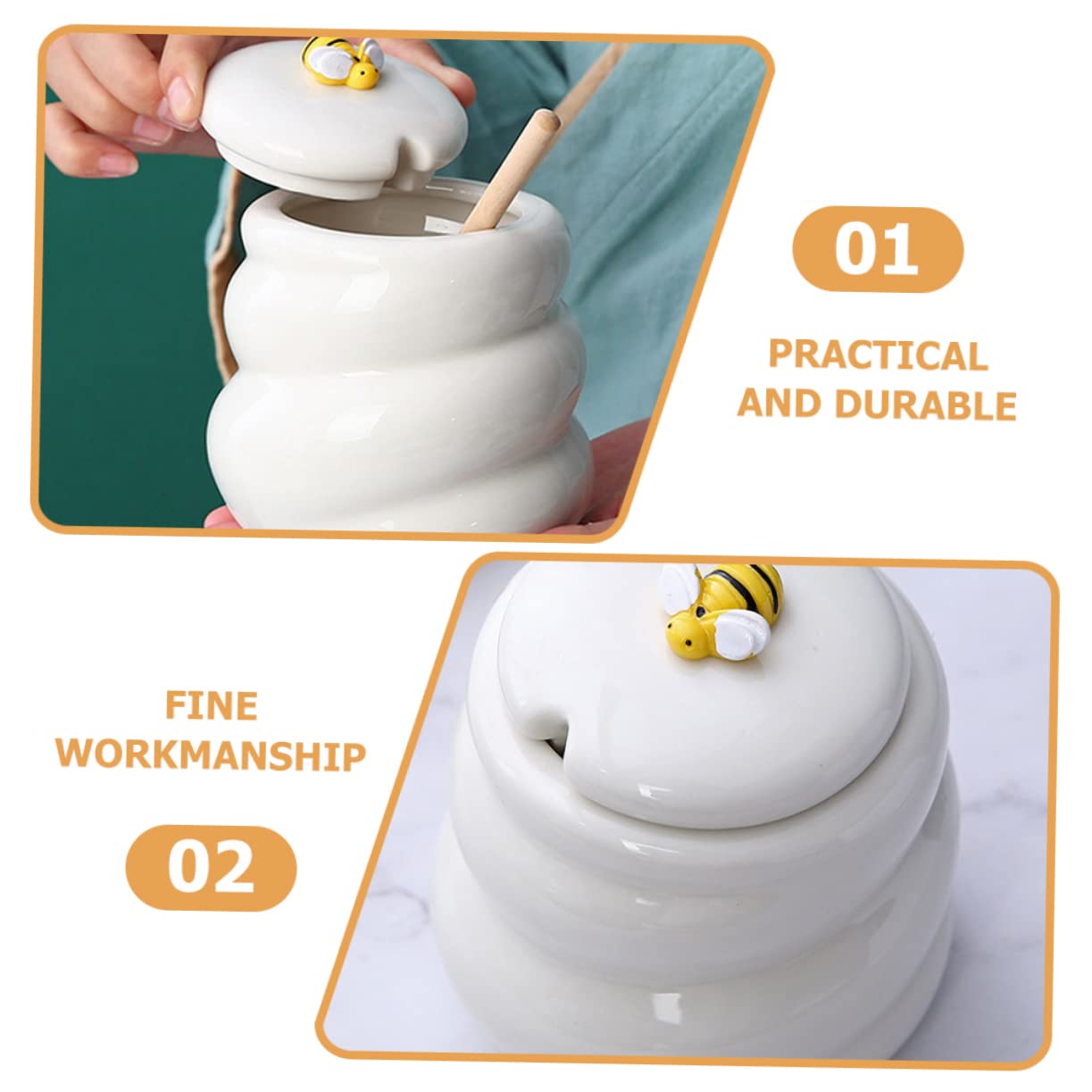 01

PRACTICAL AND DURABLE

FINE WORKMANSHIP

02