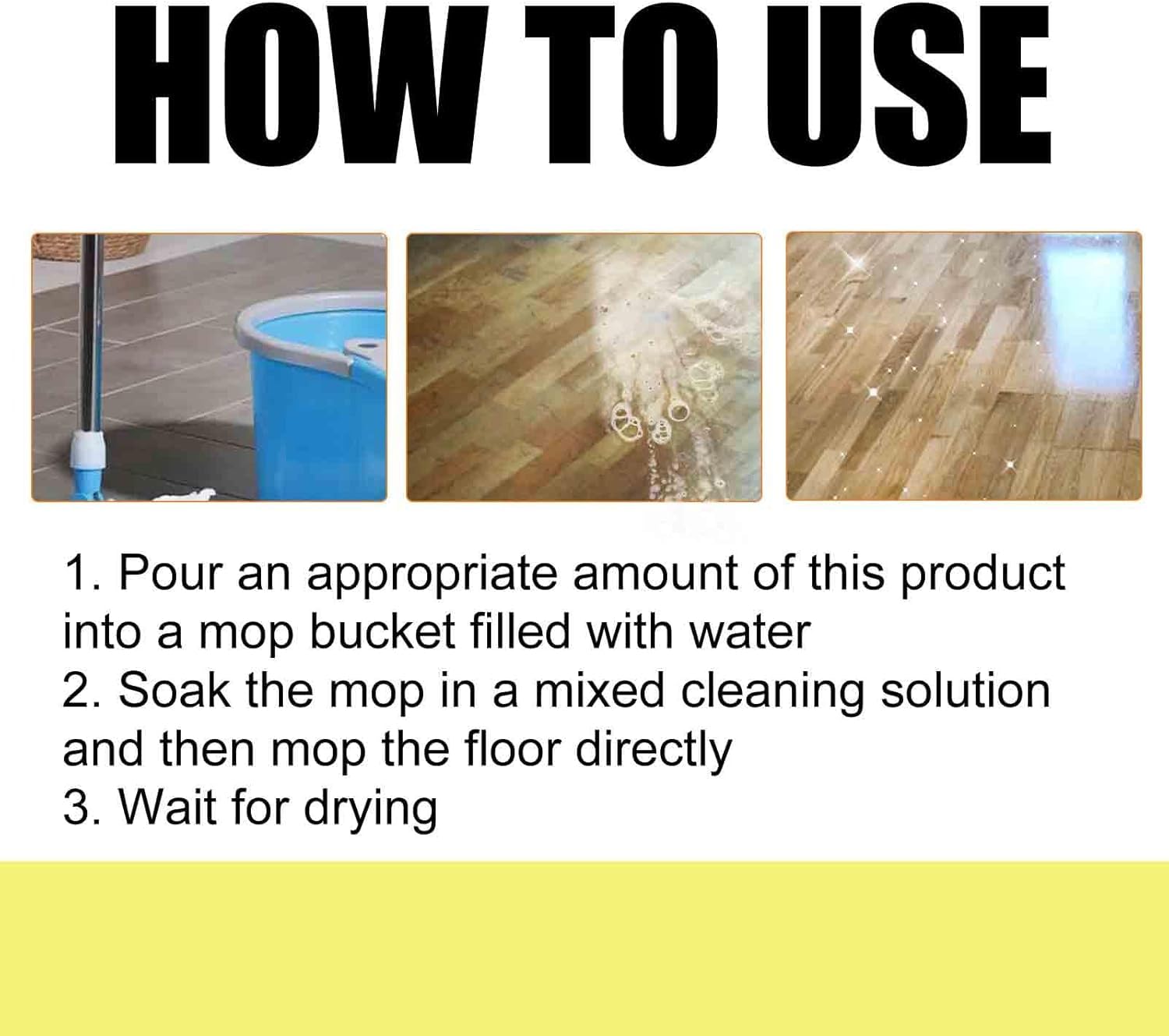 HOW TO USE

1. Pour an appropriate amount of this product into a mop bucket filled with water
2. Soak the mop in a mixed cleaning solution and then mop the floor directly
3. Wait for drying