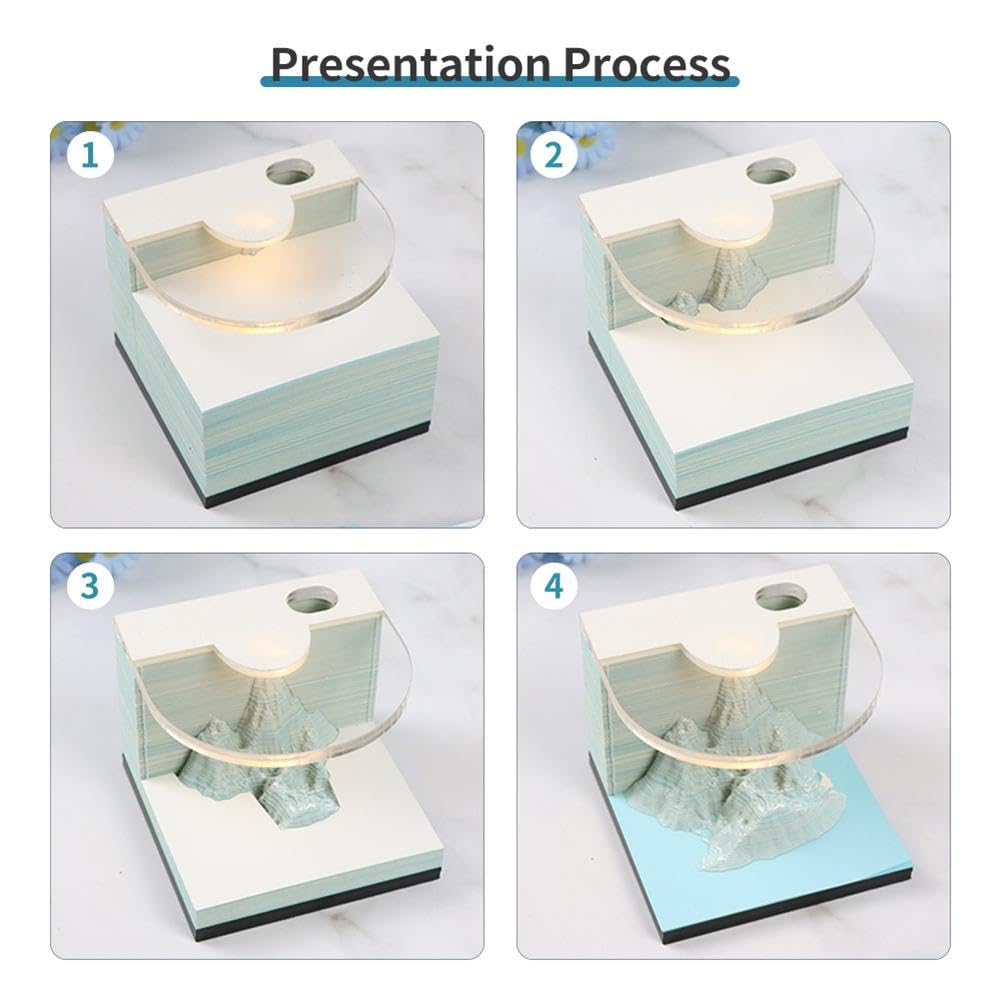 Presentation Process

1

2

3

4