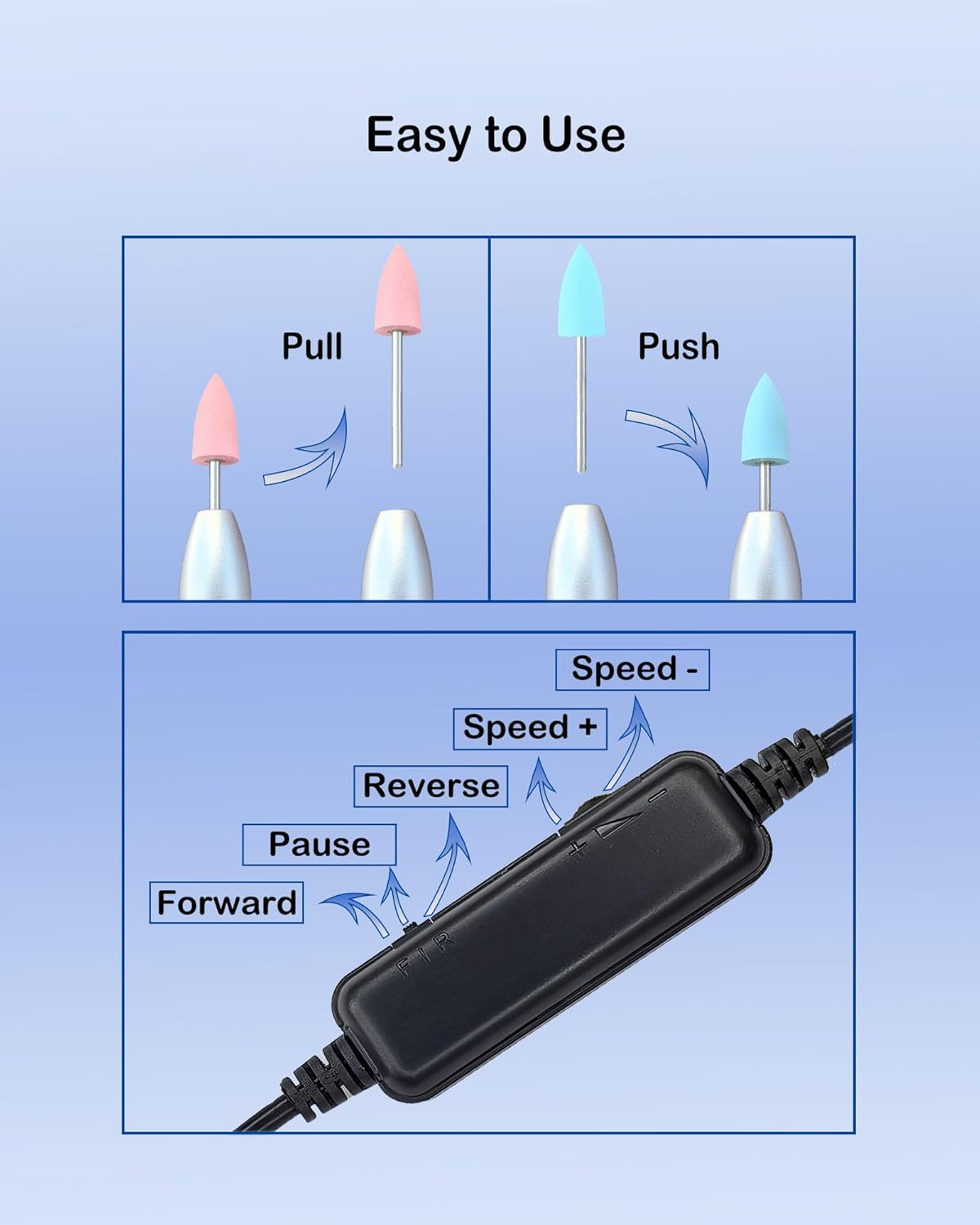 Easy to Use

Pull

Push

Speed -

Speed +

Reverse

Pause

Forward

F I R

+ -