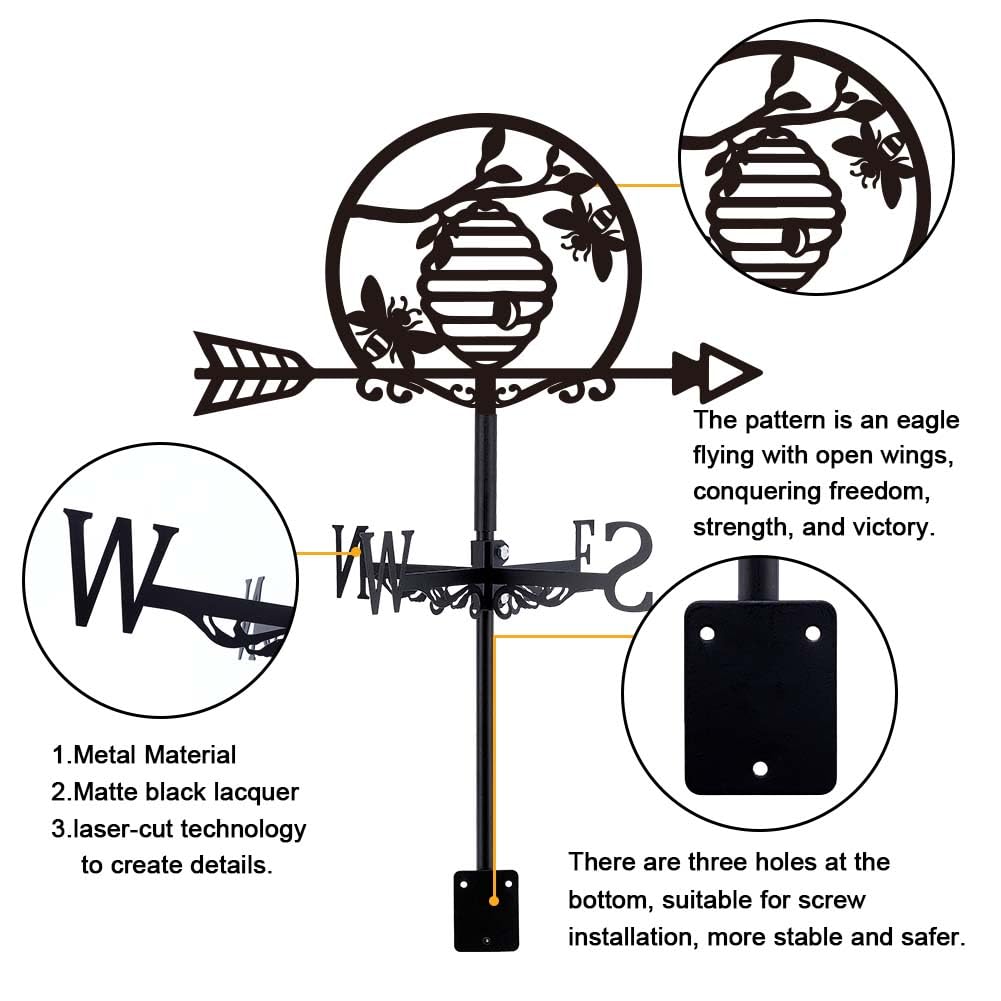 The pattern is an eagle flying with open wings, conquering freedom, strength, and victory.

W

N W E S

1.Metal Material
2.Matte black lacquer
3.laser-cut technology to create details.

There are three holes at the bottom, suitable for screw installation, more stable and safer.