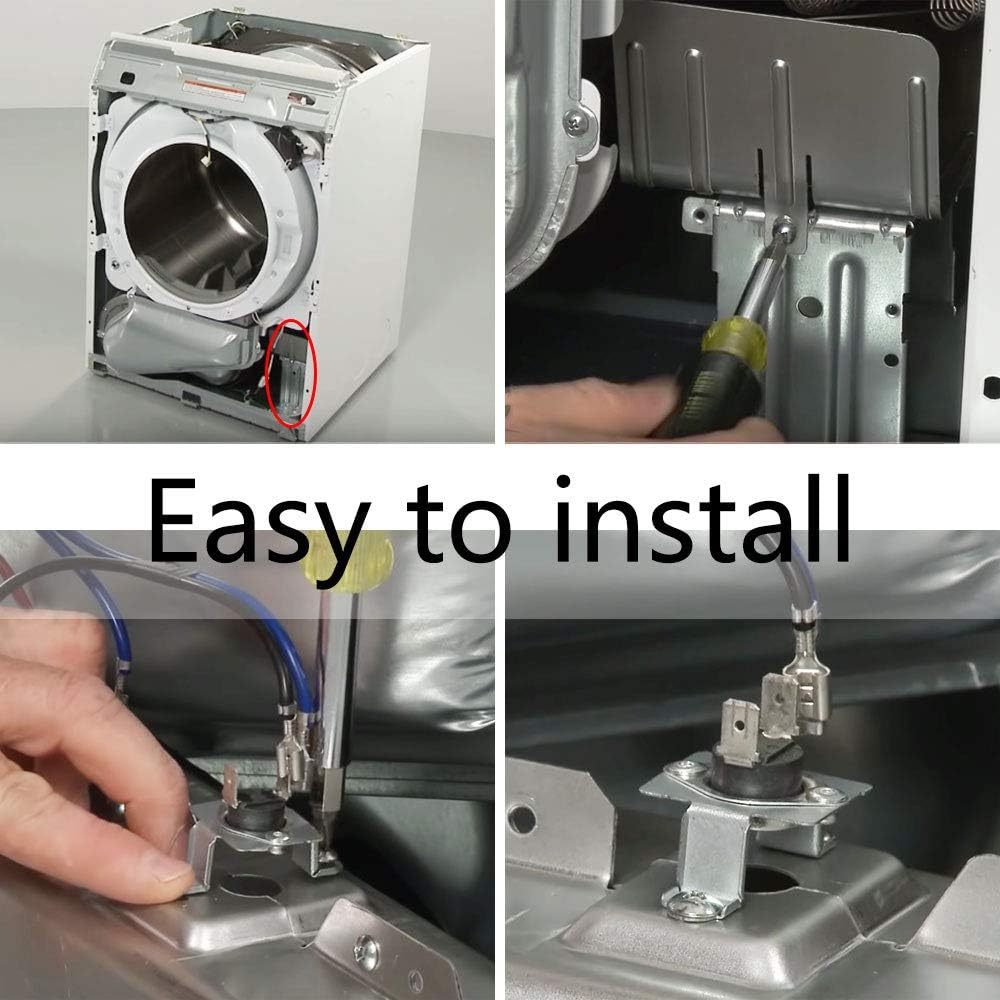 Easy to install