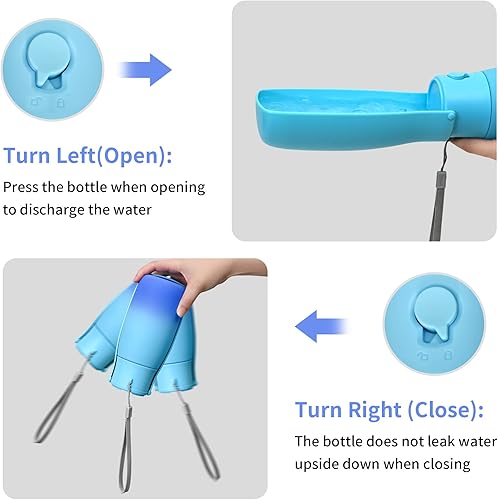 Turn Left(Open):

Press the bottle when opening to discharge the water

Turn Right (Close):

The bottle does not leak water upside down when closing