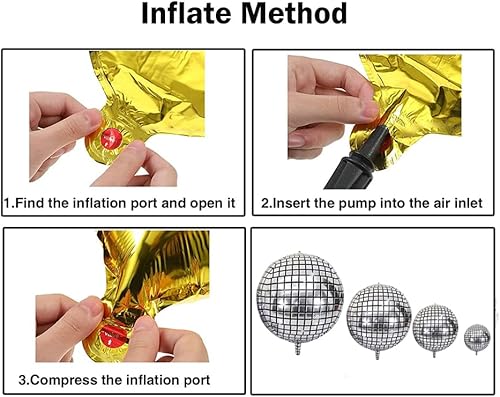 Inflate Method

1.Find the inflation port and open it

2.Insert the pump into the air inlet

3.Compress the inflation port