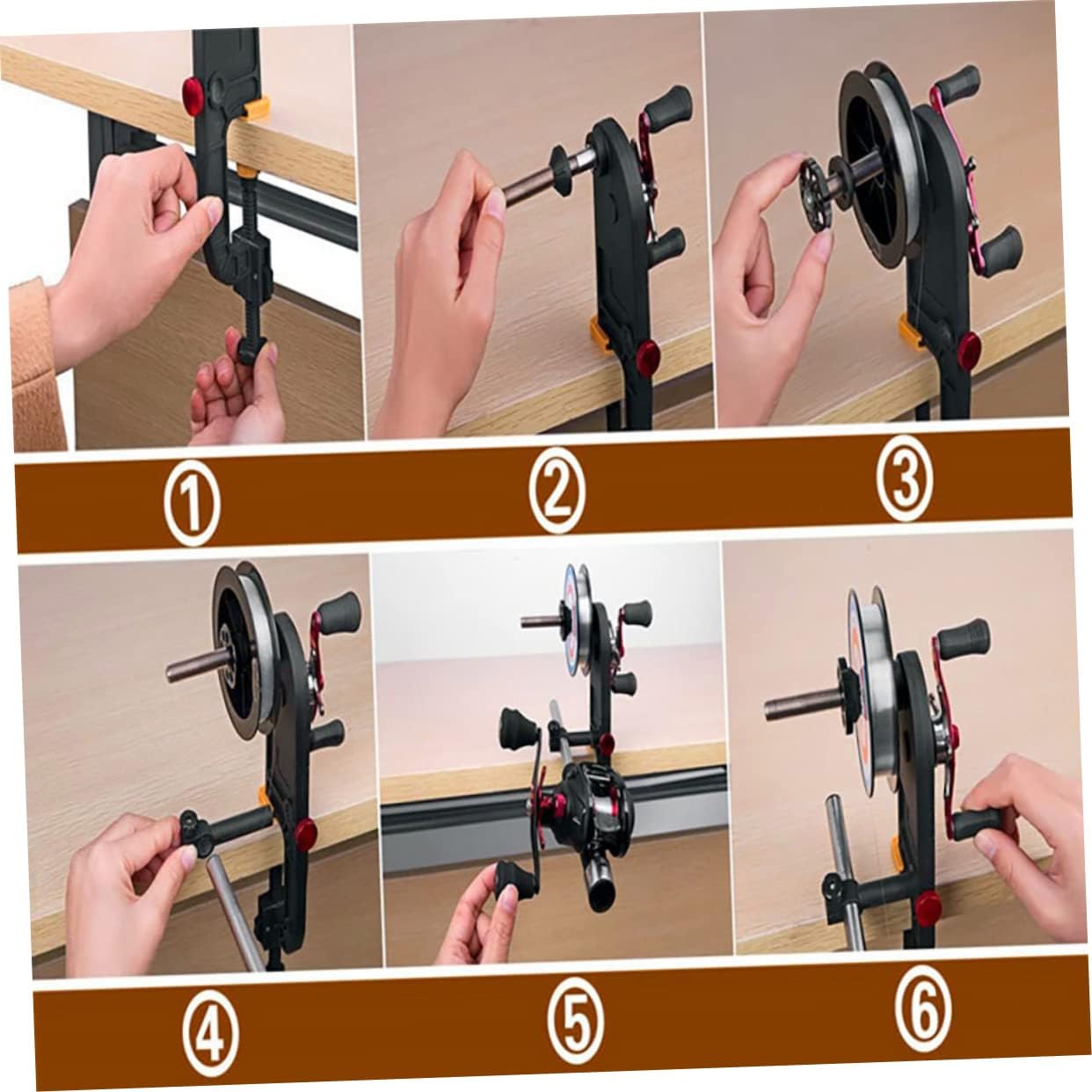 ①
②
③
④
⑤
⑥