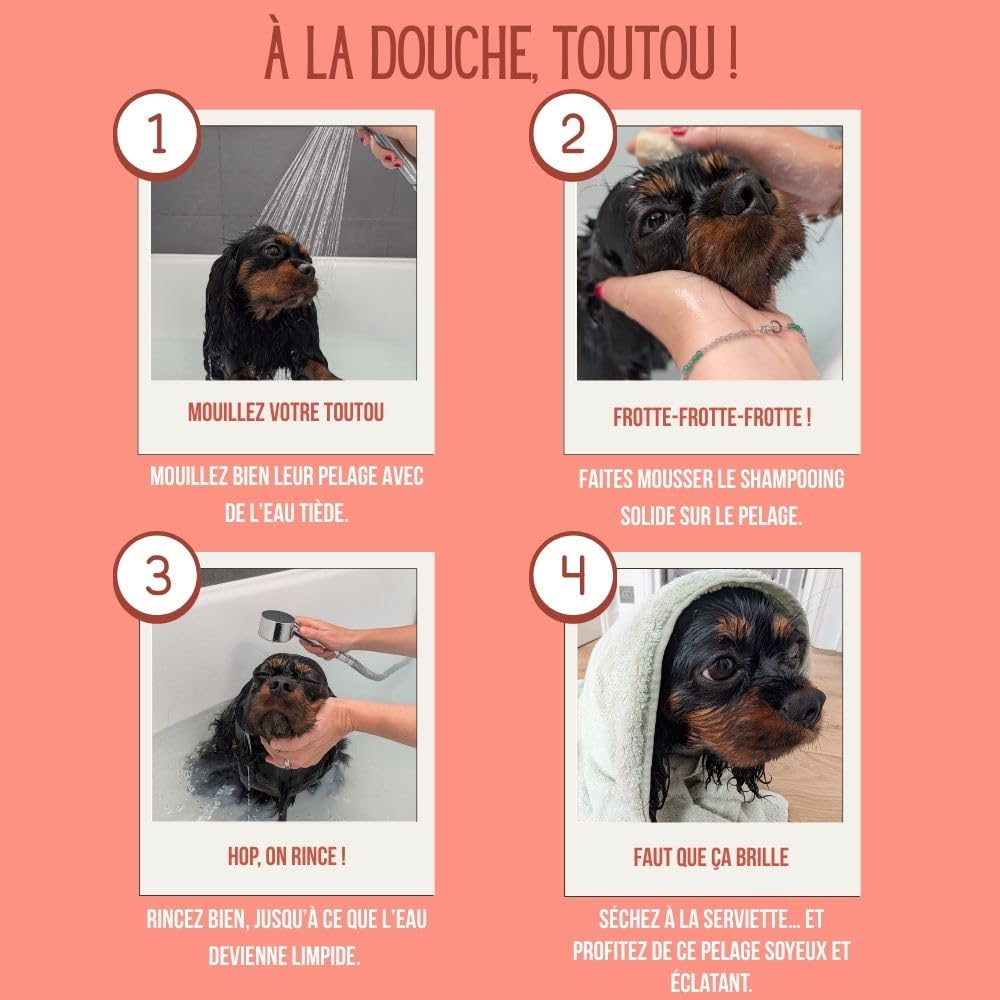 À LA DOUCHE, TOUTOU !

1

MOUILLEZ VOTRE TOUTOU

MOUILLEZ BIEN LEUR PELAGE AVEC DE L'EAU TIÈDE.

2

FROTTE-FROTTE-FROTTE !

FAITES MOUSSER LE SHAMPOOING SOLIDE SUR LE PELAGE.

3

HOP, ON RINCE !

RINCEZ BIEN, JUSQU'À CE QUE L'EAU DEVIENNE LIMPIDE.

4

FAUT QUE ÇA BRILLE

SÉCHEZ À LA SERVIETTE... ET PROFITEZ DE CE PELAGE SOYEUX ET ÉCLATANT.