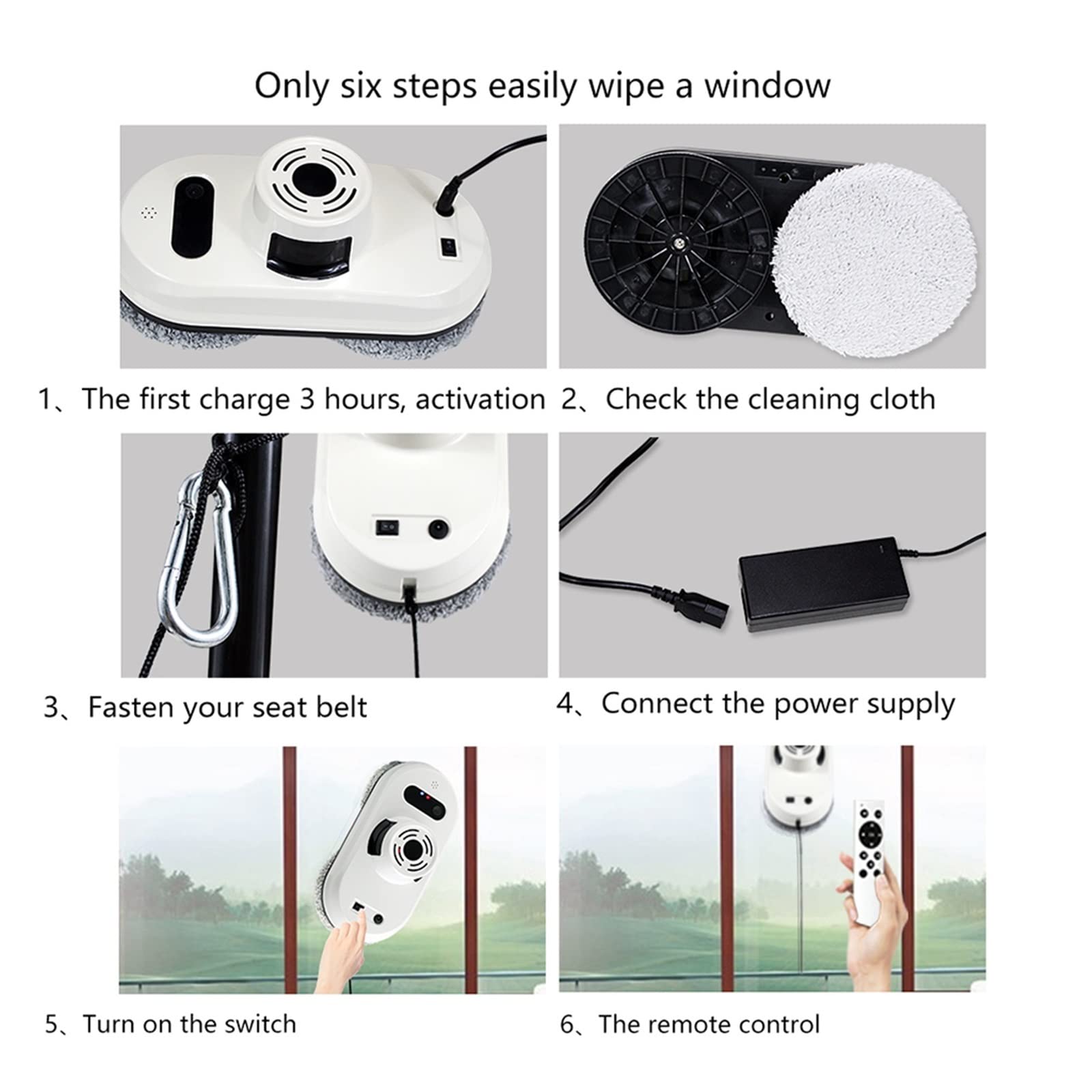 Only six steps easily wipe a window

1、The first charge 3 hours, activation

2、Check the cleaning cloth

3、Fasten your seat belt

4、Connect the power supply

5、Turn on the switch

6、The remote control