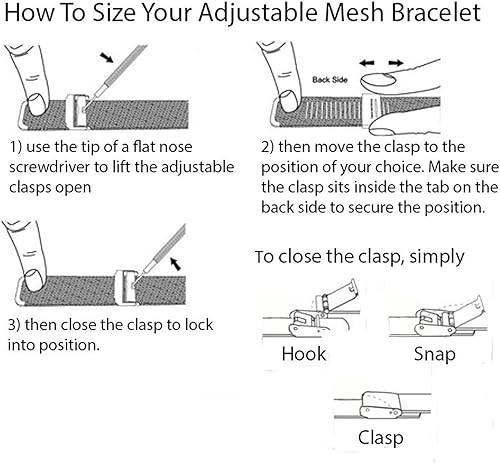 How To Size Your Adjustable Mesh Bracelet

1) use the tip of a flat nose screwdriver to lift the adjustable clasps open

Back Side

2) then move the clasp to the position of your choice. Make sure the clasp sits inside the tab on the back side to secure the position.

3) then close the clasp to lock into position.

To close the clasp, simply

Hook

Snap

Clasp