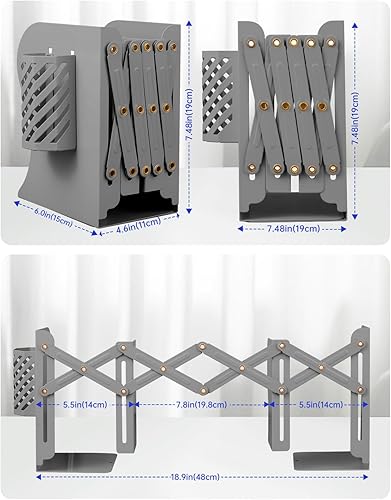 7.48in(19cm)

6.0in(15cm)

4.6in(11cm)

7.48in(19cm)

7.48in(19cm)

5.5in(14cm)

7.8in(19.8cm)

5.5in(14cm)

18.9in(48cm)