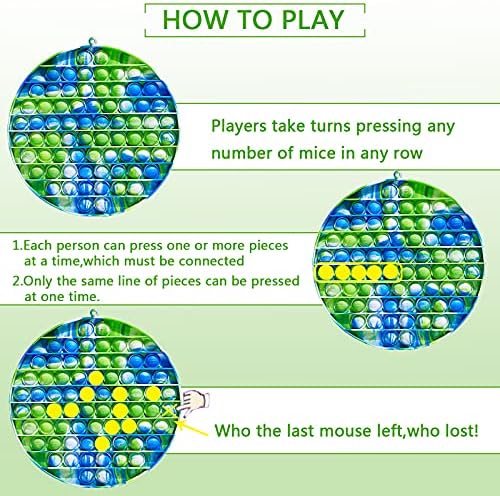 HOW TO PLAY

Players take turns pressing any number of mice in any row

1.Each person can press one or more pieces at a time,which must be connected

2.Only the same line of pieces can be pressed at one time.

Who the last mouse left,who lost!