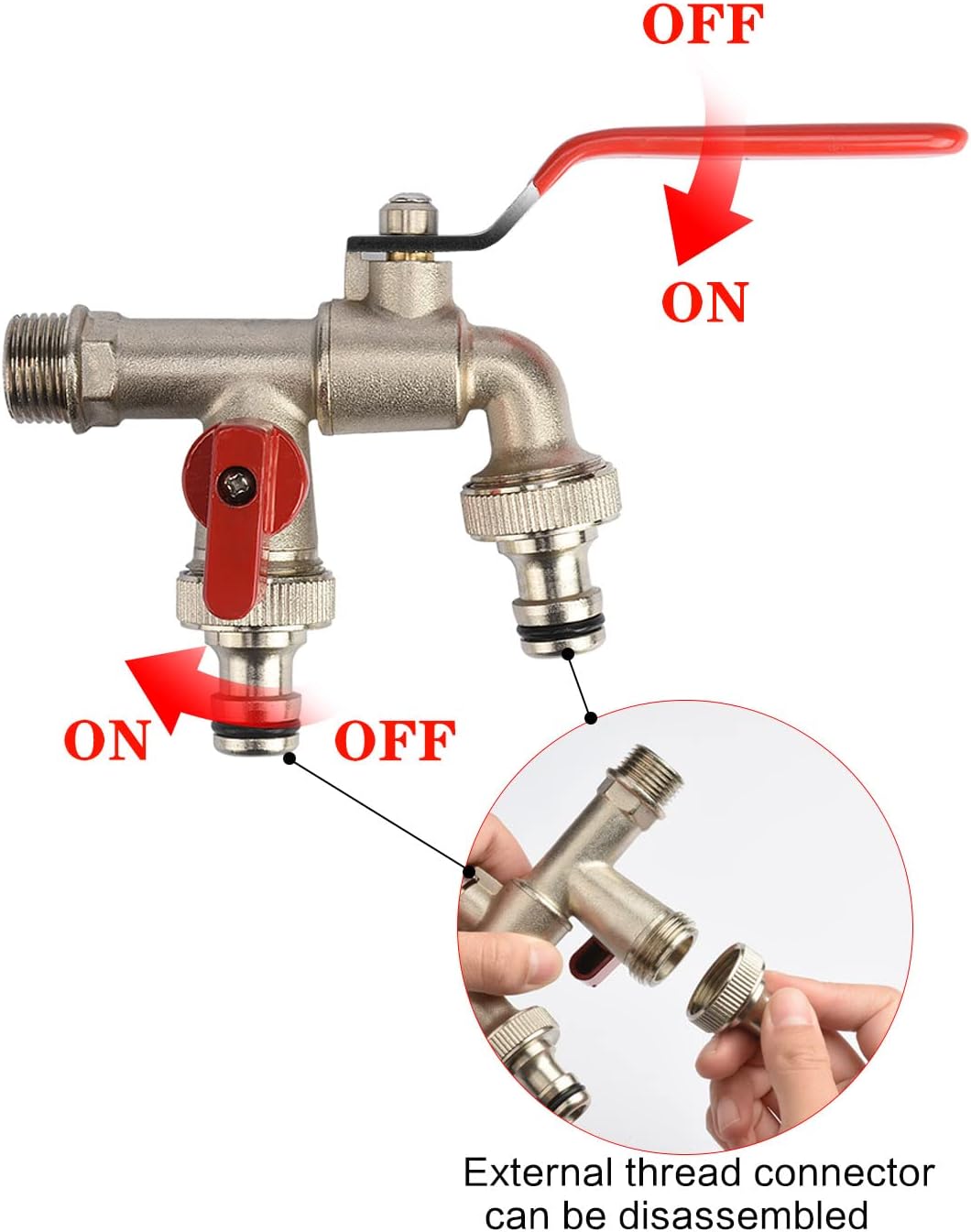 OFF

ON

ON OFF

External thread connector can be disassembled