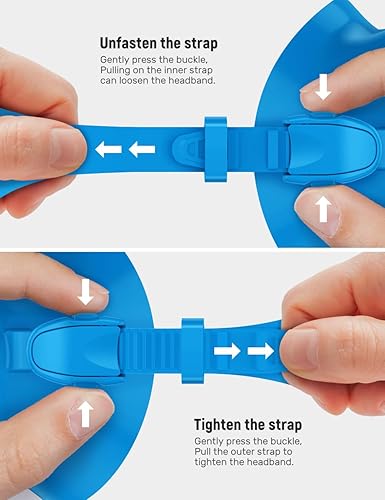 Unfasten the strap
Gently press the buckle,
Pulling on the inner strap can loosen the headband.

Tighten the strap
Gently press the buckle,
Pull the outer strap to tighten the headband.