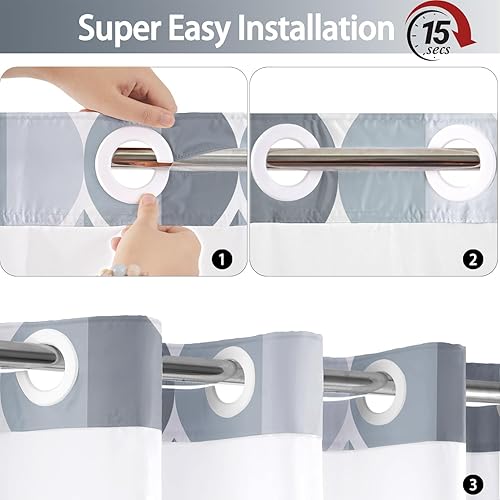 Super Easy Installation

15 secs

1

2

3