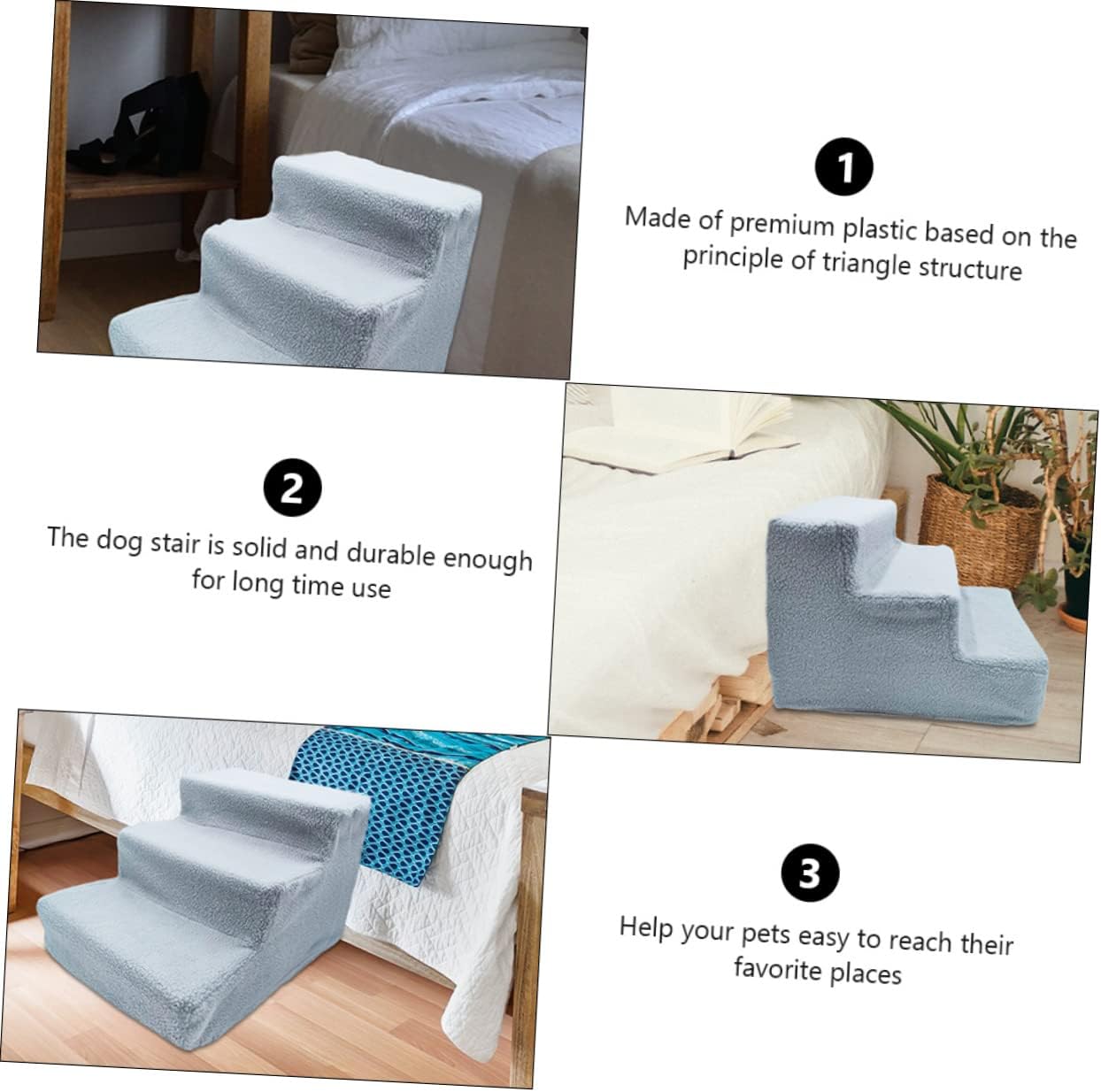 1

Made of premium plastic based on the principle of triangle structure

2

The dog stair is solid and durable enough for long time use

3

Help your pets easy to reach their favorite places