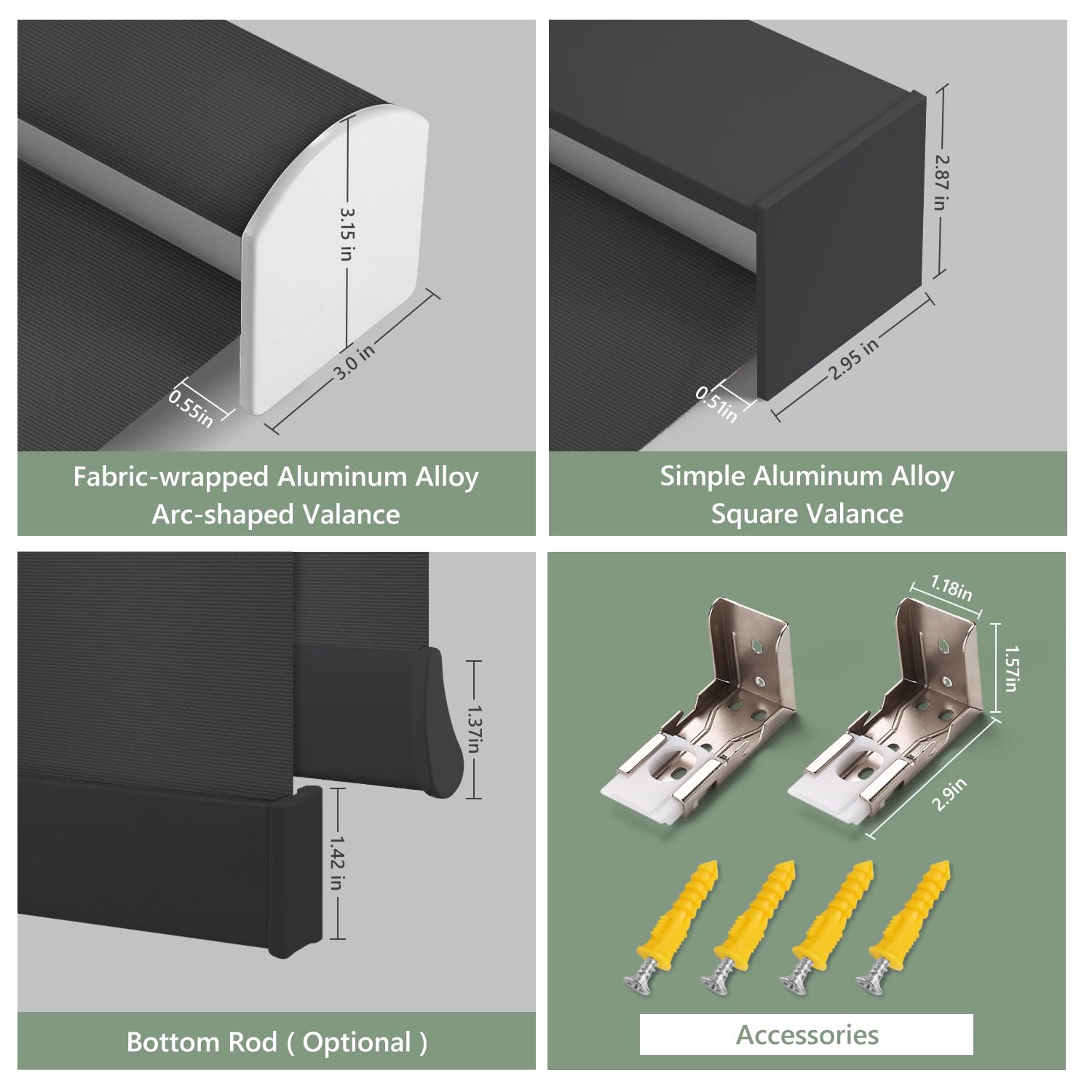 3.15 in

3.0 in

0.55in

Fabric-wrapped Aluminum Alloy Arc-shaped Valance

2.87 in

2.95 in

0.51in

Simple Aluminum Alloy Square Valance

1.37in

1.42 in

Bottom Rod ( Optional )

1.18in

1.57in

2.9in

Accessories