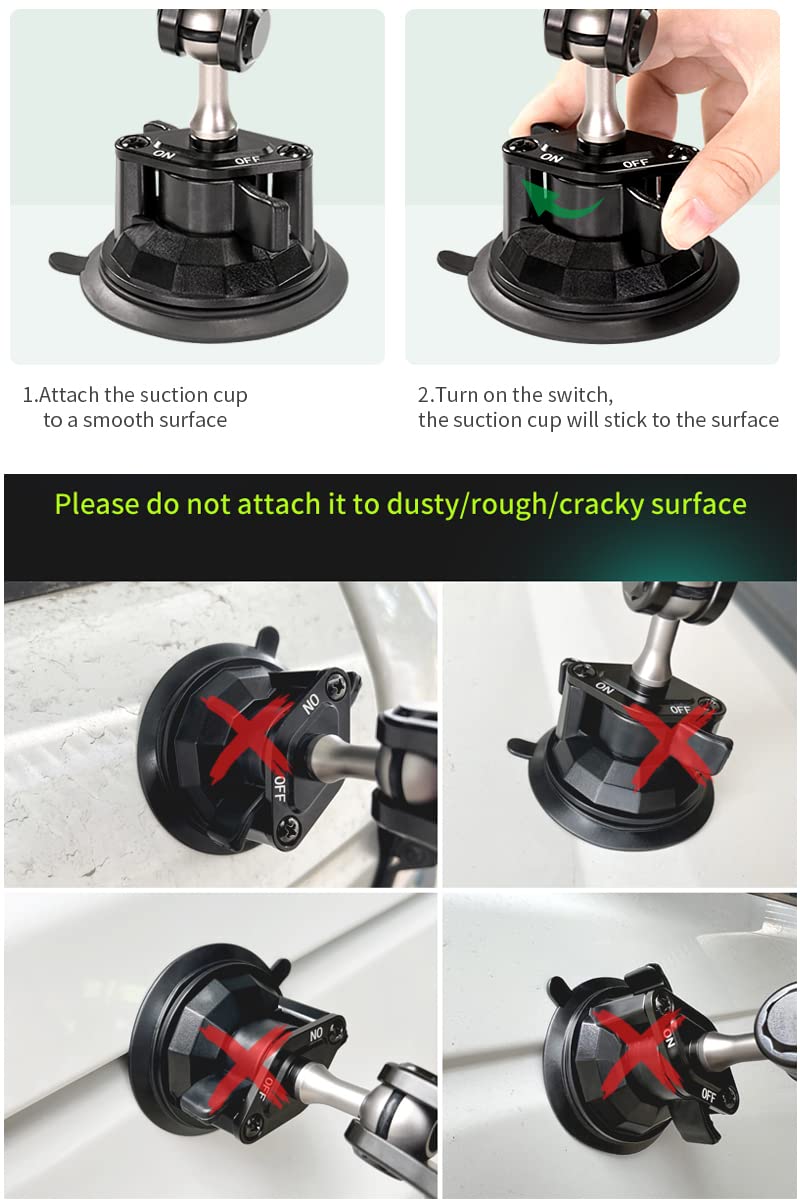 ON OFF

ON OFF

1.Attach the suction cup to a smooth surface

2.Turn on the switch, the suction cup will stick to the surface

Please do not attach it to dusty/rough/cracky surface

ON OFF

ON OFF

ON OFF

ON OFF