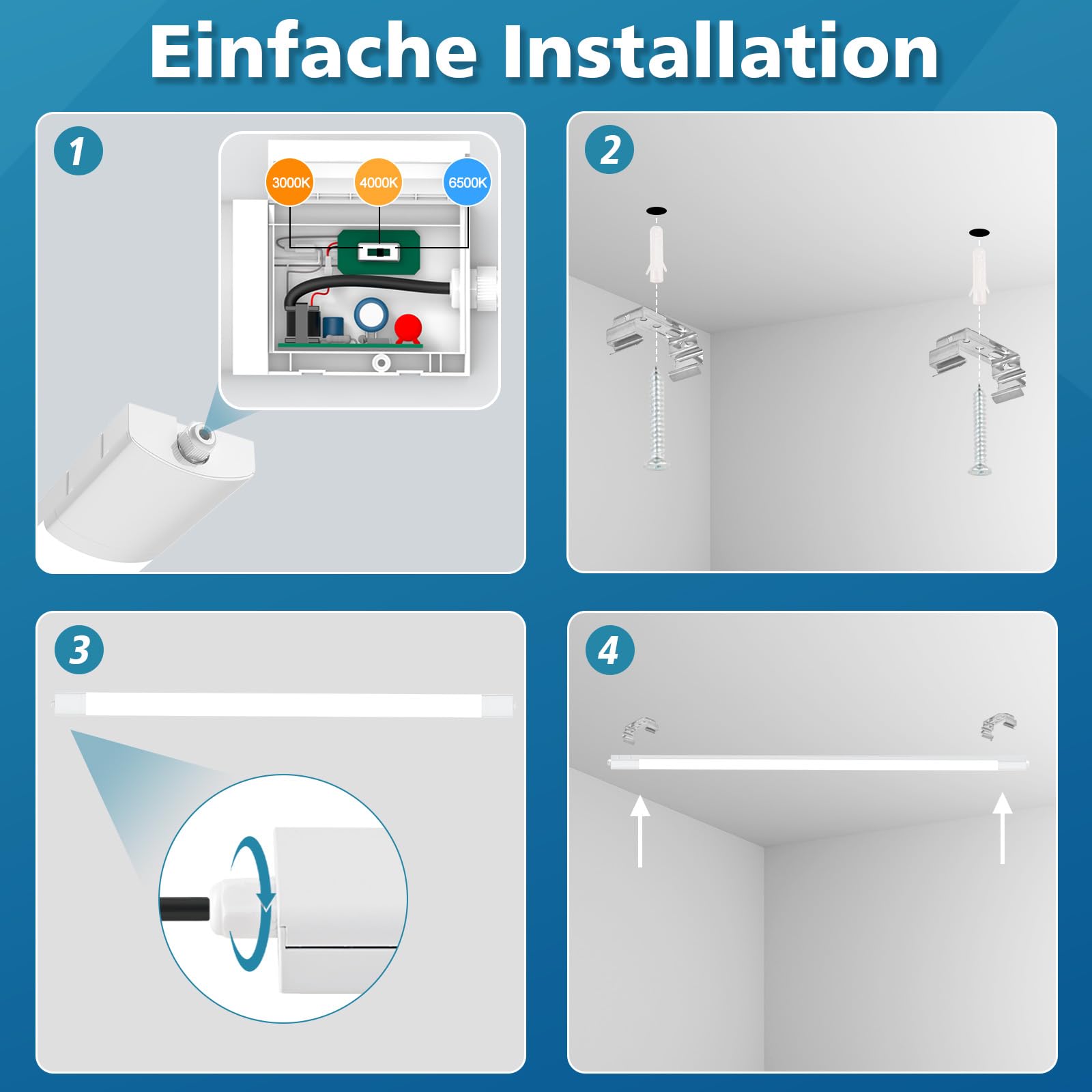 Einfache Installation

1

3000K 4000K 6500K

2

3

4