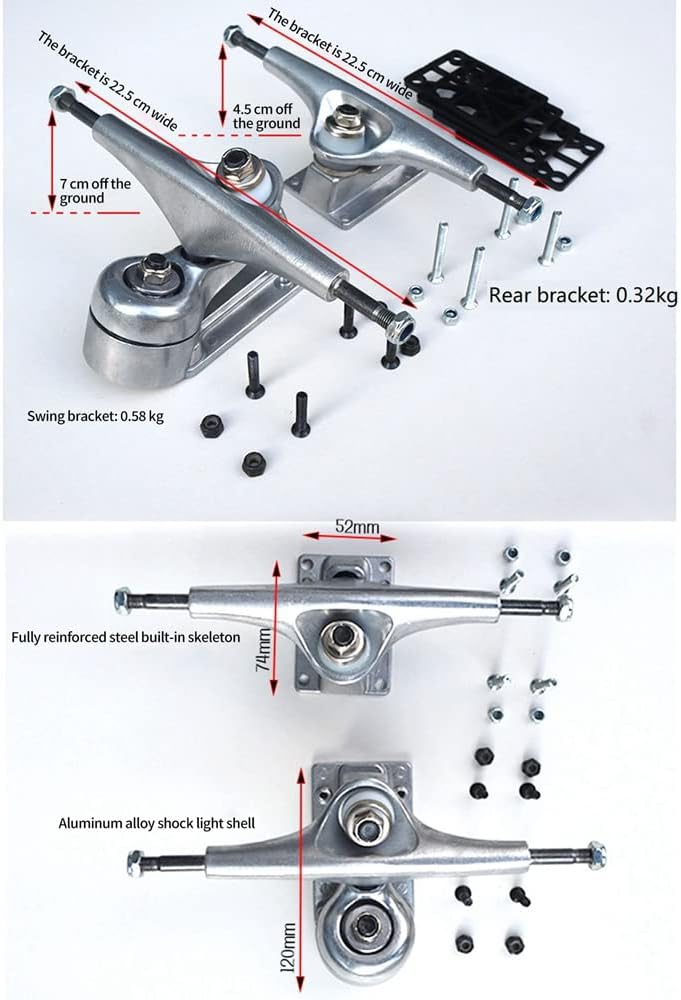 The bracket is 22.5 cm wide

The bracket is 22.5 cm wide

4.5 cm off the ground

7 cm off the ground

Rear bracket: 0.32kg

Swing bracket: 0.58 kg

52mm

Fully reinforced steel built-in skeleton

74mm

Aluminum alloy shock light shell

120mm