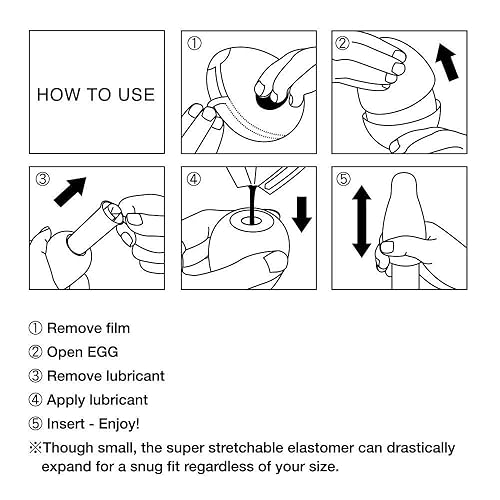 HOW TO USE

①

②

③

④

⑤

① Remove film
② Open EGG
③ Remove lubricant
④ Apply lubricant
⑤ Insert - Enjoy!
※Though small, the super stretchable elastomer can drastically expand for a snug fit regardless of your size.