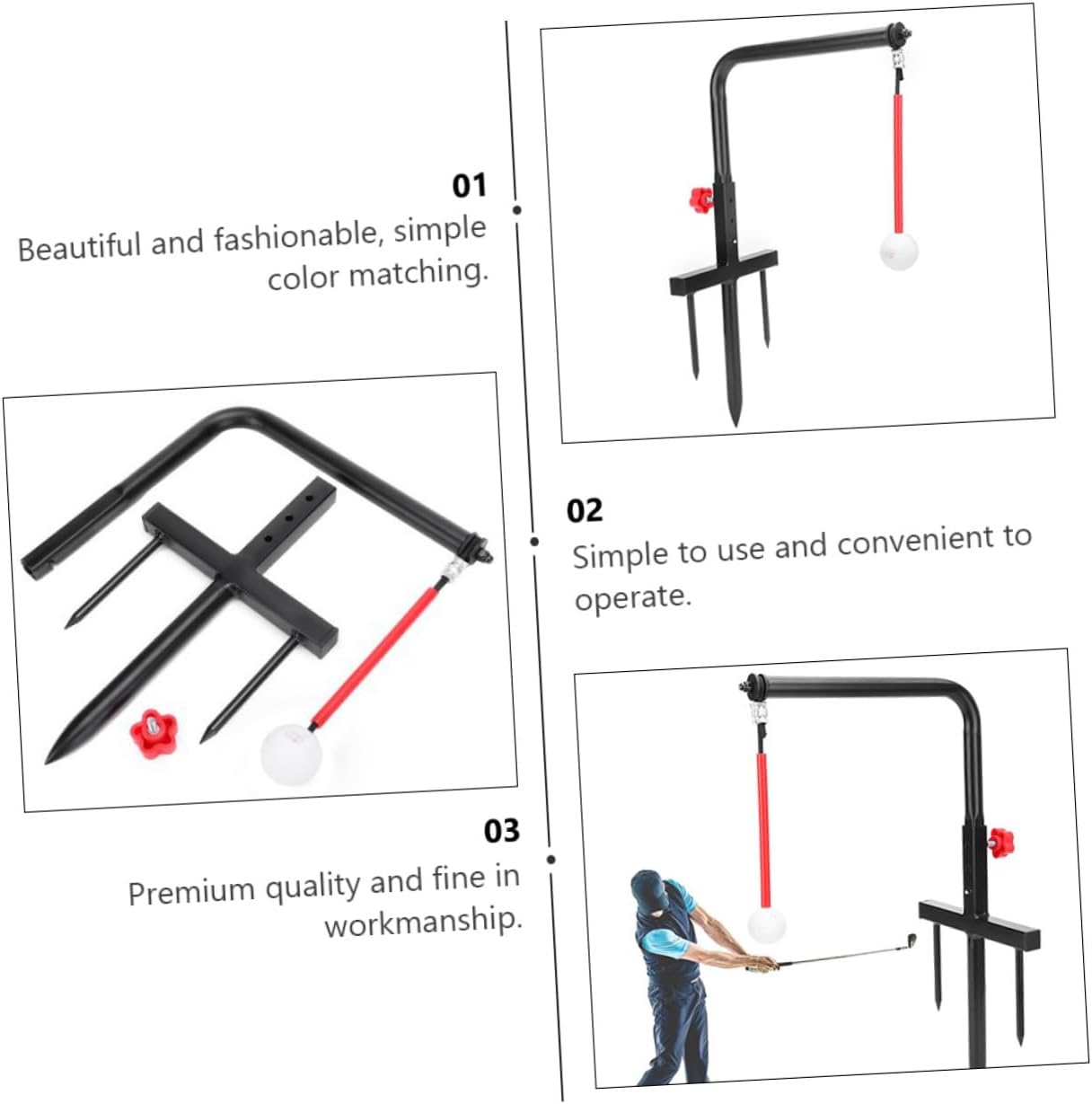 01
Beautiful and fashionable, simple color matching.

02
Simple to use and convenient to operate.

03
Premium quality and fine in workmanship.