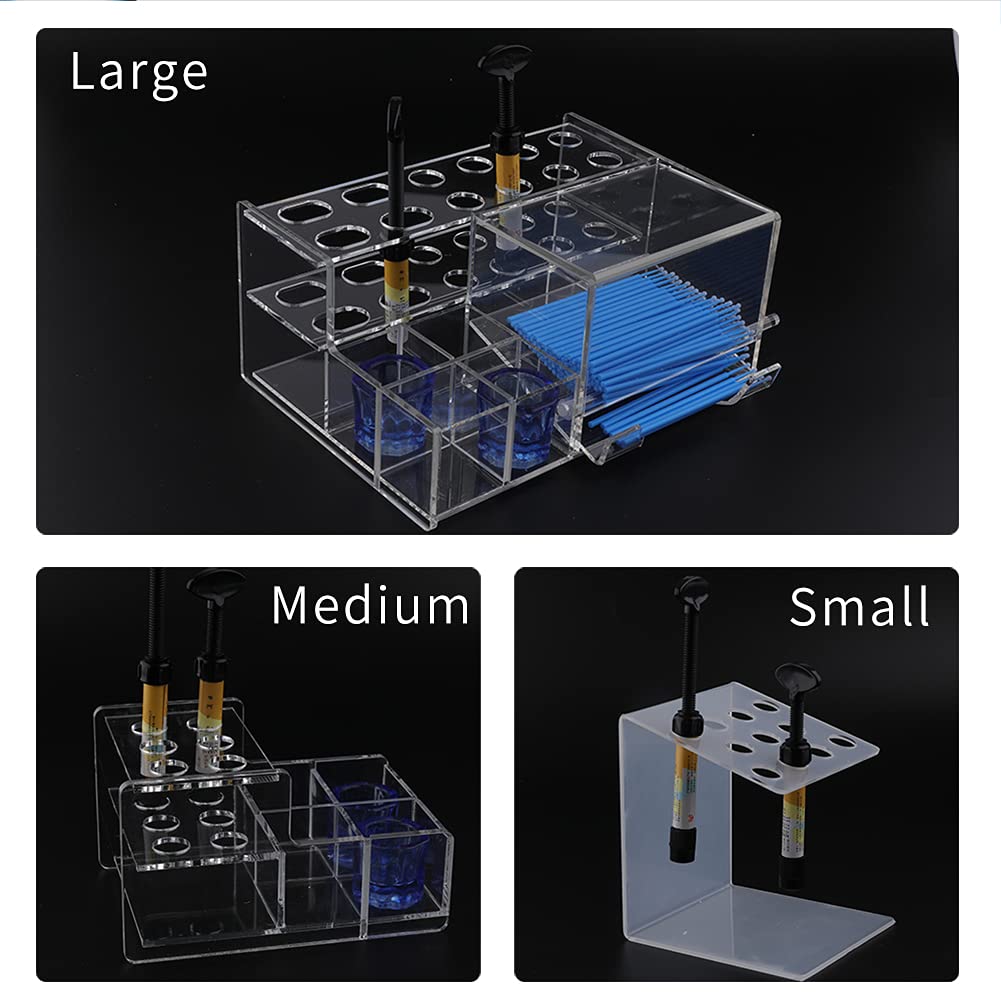 Large

Medium

Small