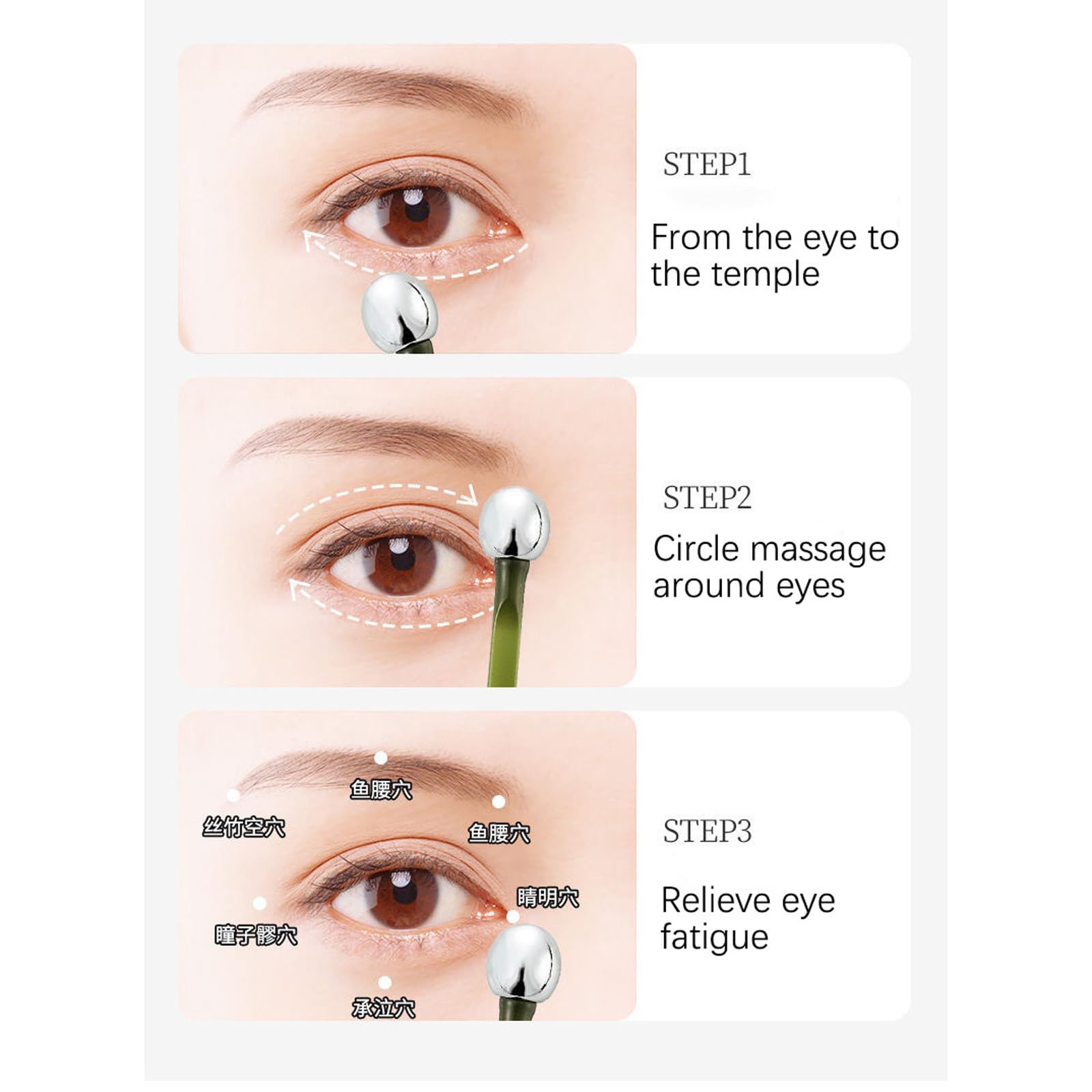 STEP1

From the eye to the temple

STEP2

Circle massage around eyes

鱼腰穴

丝竹空穴

鱼腰穴

睛明穴

瞳子髎穴

承泣穴

STEP3

Relieve eye fatigue