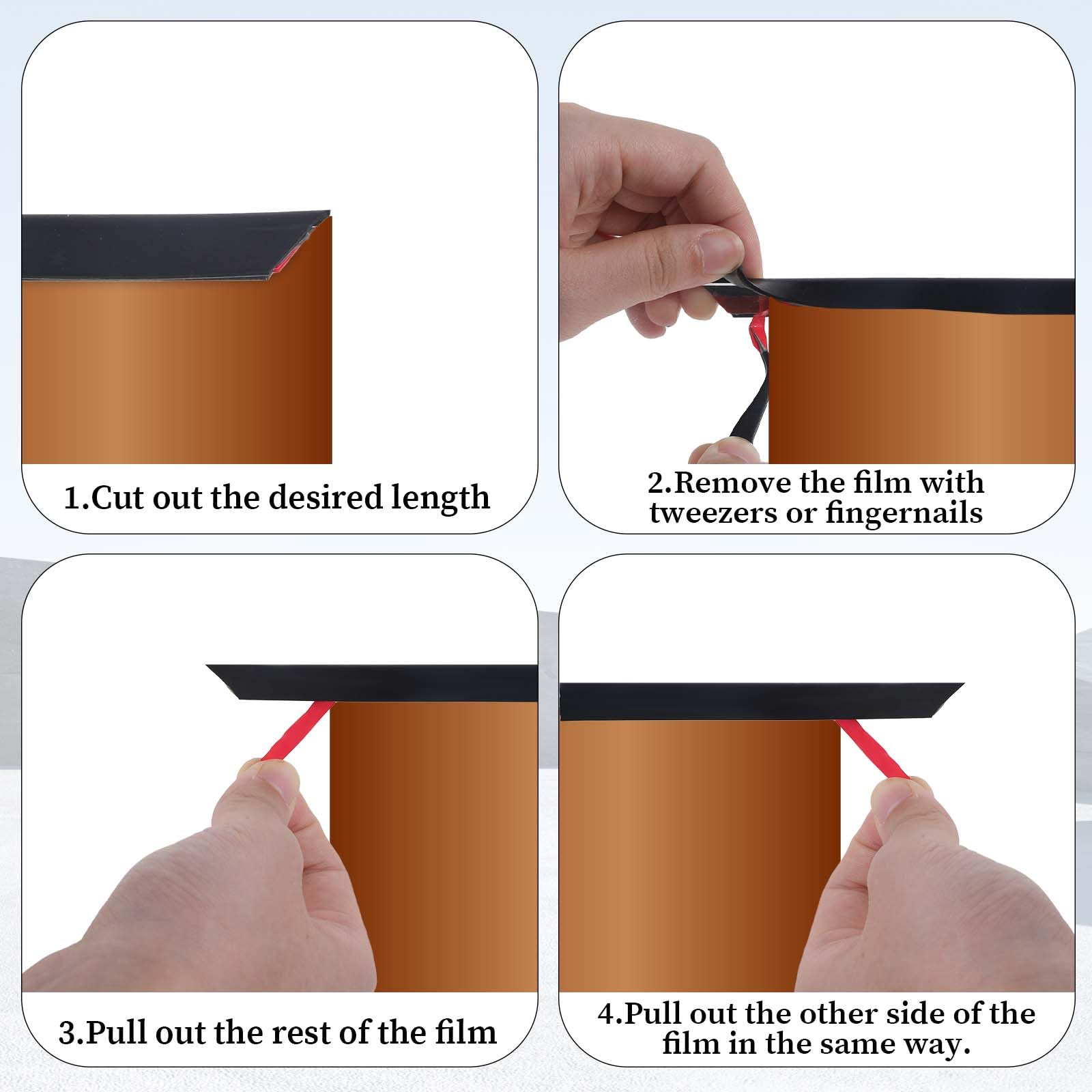 1.Cut out the desired length

2.Remove the film with tweezers or fingernails

3.Pull out the rest of the film

4.Pull out the other side of the film in the same way.