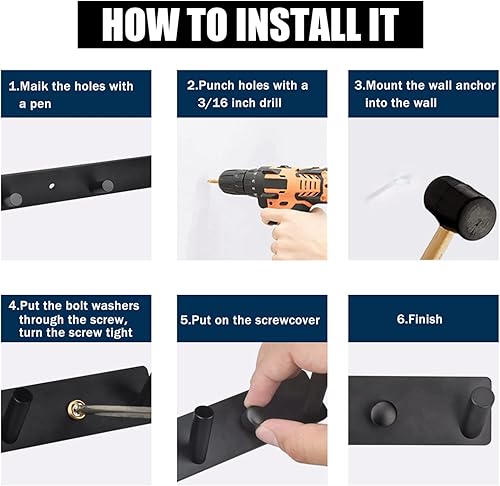 HOW TO INSTALL IT

1.Maik the holes with a pen

2.Punch holes with a 3/16 inch drill

3.Mount the wall anchor into the wall

4.Put the bolt washers through the screw, turn the screw tight

5.Put on the screwcover

6.Finish