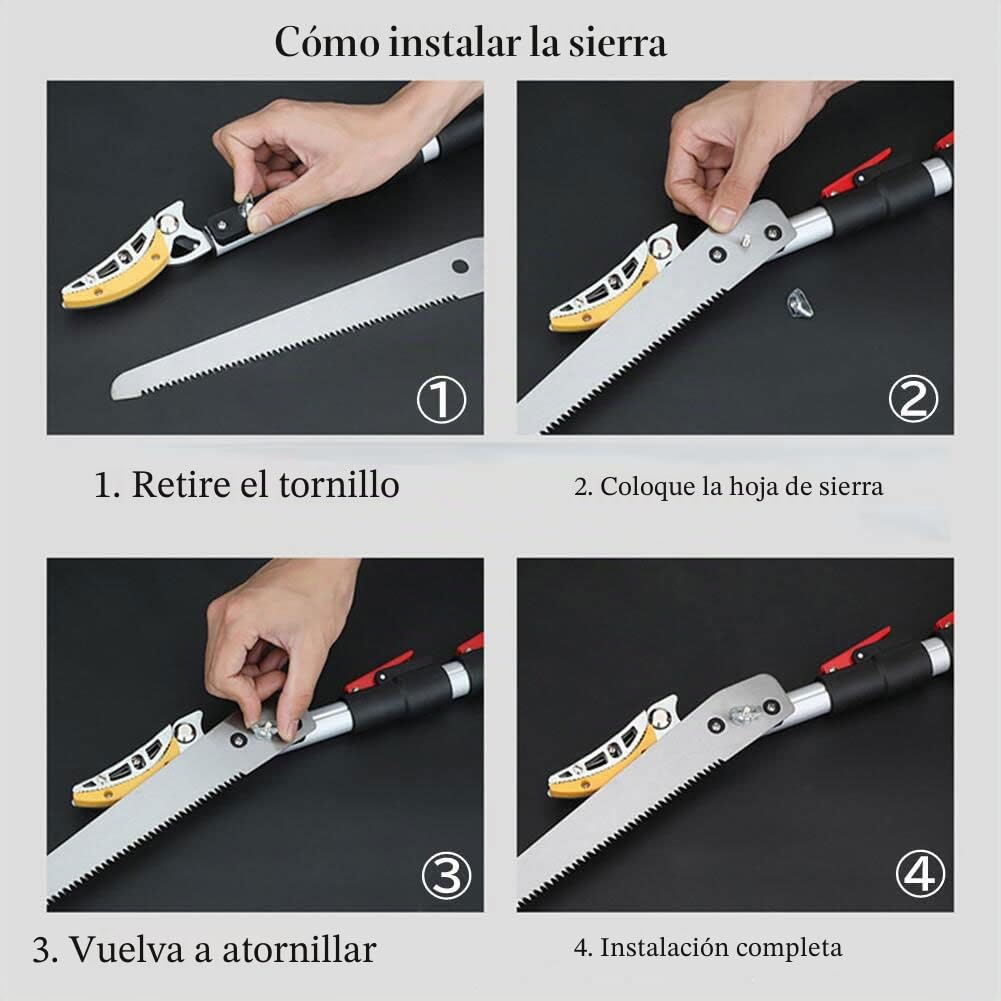 Cómo instalar la sierra

①

②

1. Retire el tornillo

2. Coloque la hoja de sierra

③

④

3. Vuelva a atornillar

4. Instalación completa