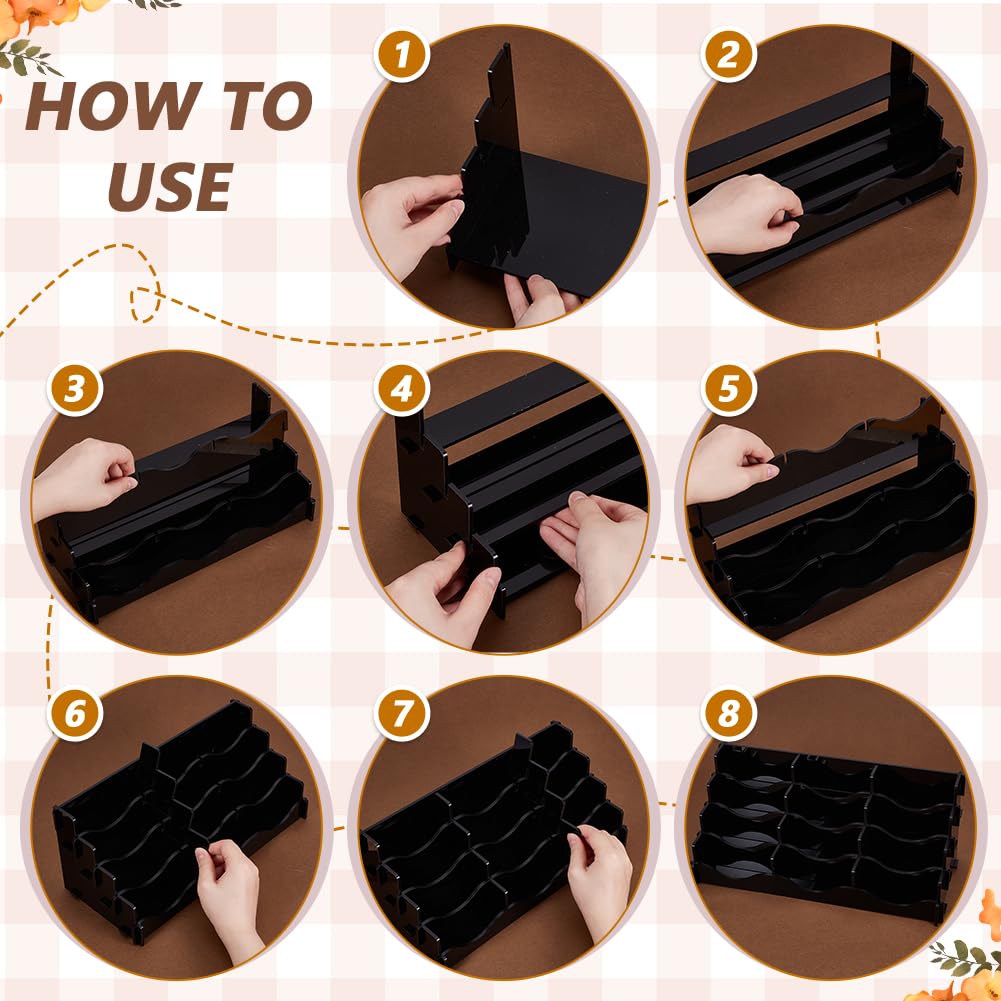 HOW TO USE

1

2

3

4

5

6

7

8