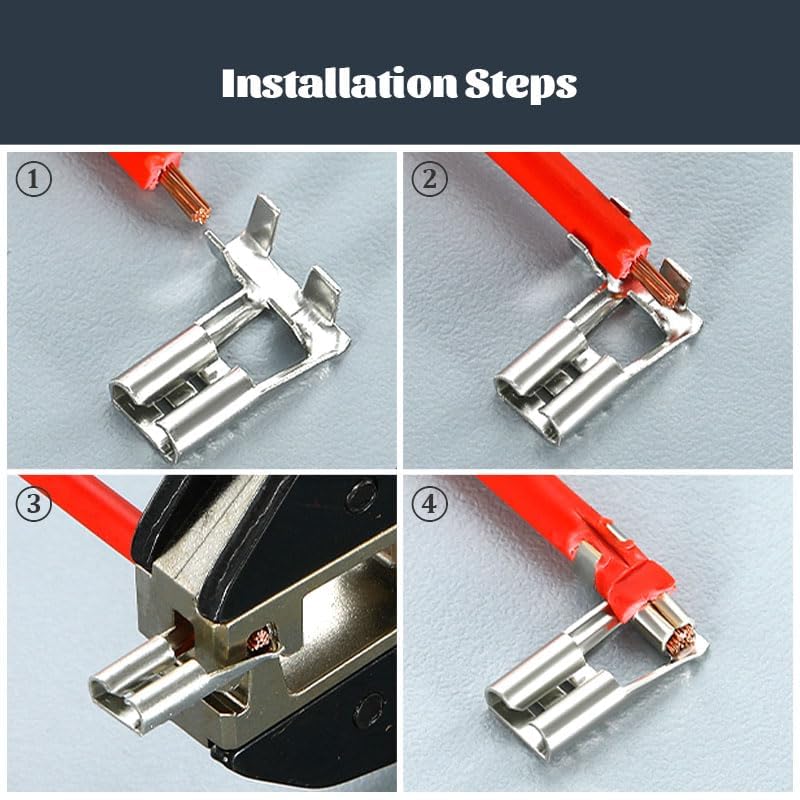 Installation Steps

①

②

③

④