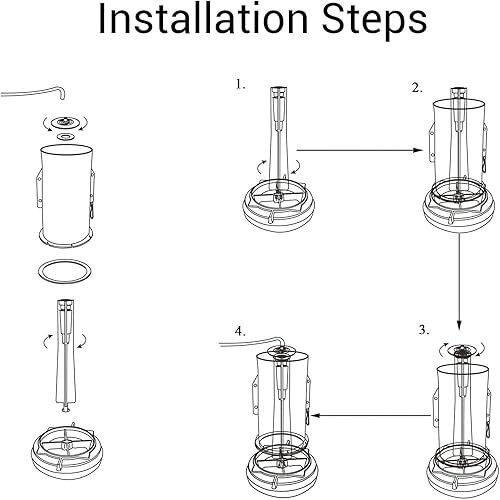 Installation Steps

1.

2.

3.

4.