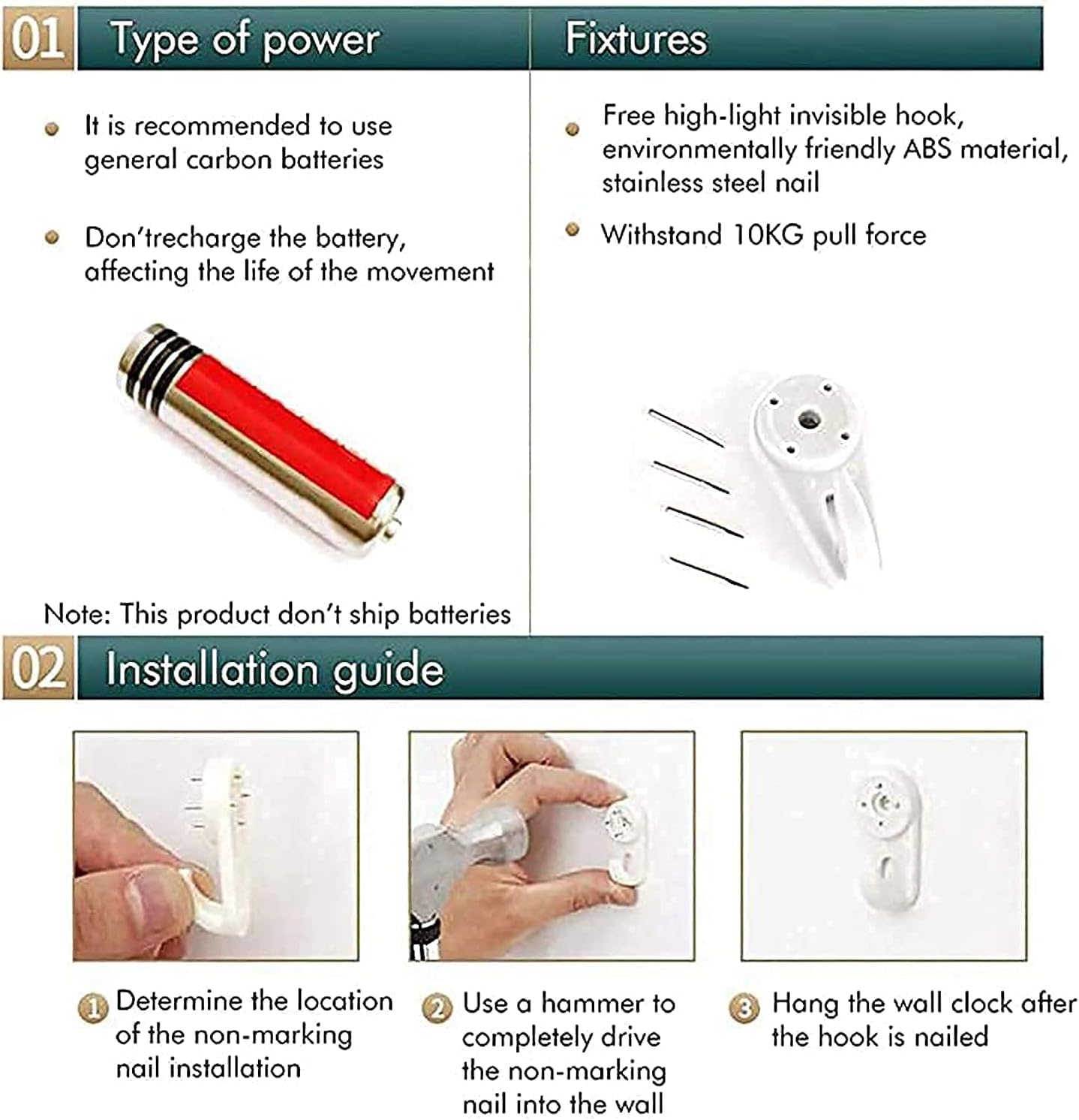 01 Type of power

It is recommended to use general carbon batteries

Don'trecharge the battery, affecting the life of the movement

Note: This product don't ship batteries

Fixtures

Free high-light invisible hook, environmentally friendly ABS material, stainless steel nail

Withstand 10KG pull force

02 Installation guide

1 Determine the location of the non-marking nail installation

2 Use a hammer to completely drive the non-marking nail into the wall

3 Hang the wall clock after the hook is nailed