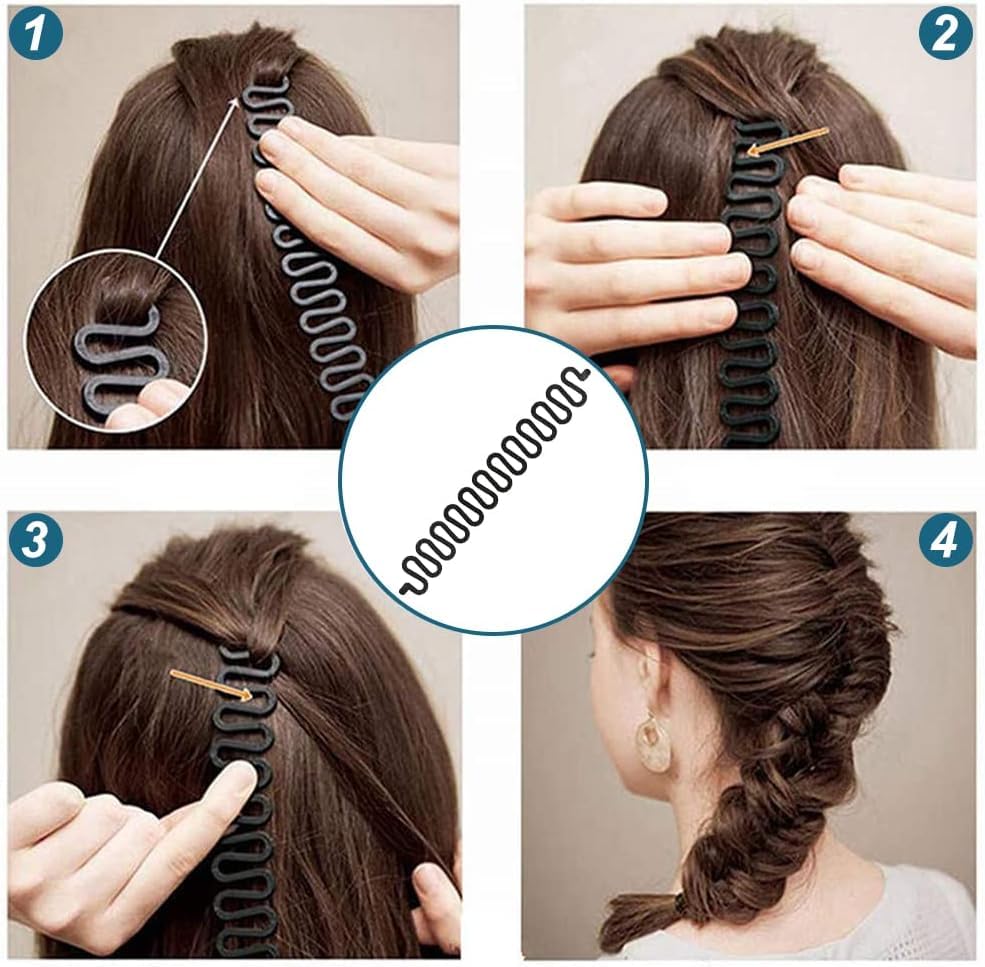 1
2
3
4