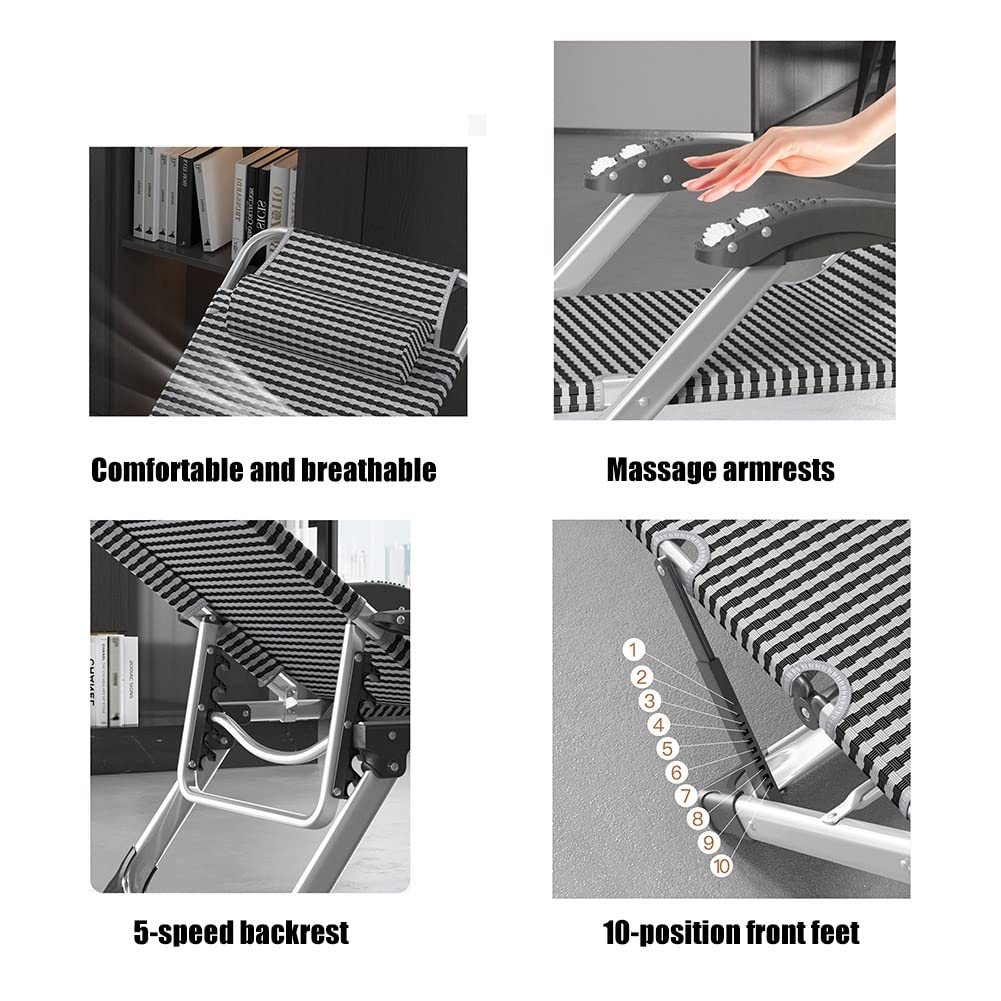 Comfortable and breathable

Massage armrests

5-speed backrest

1
2
3
4
5
6
7
8
9
10

10-position front feet