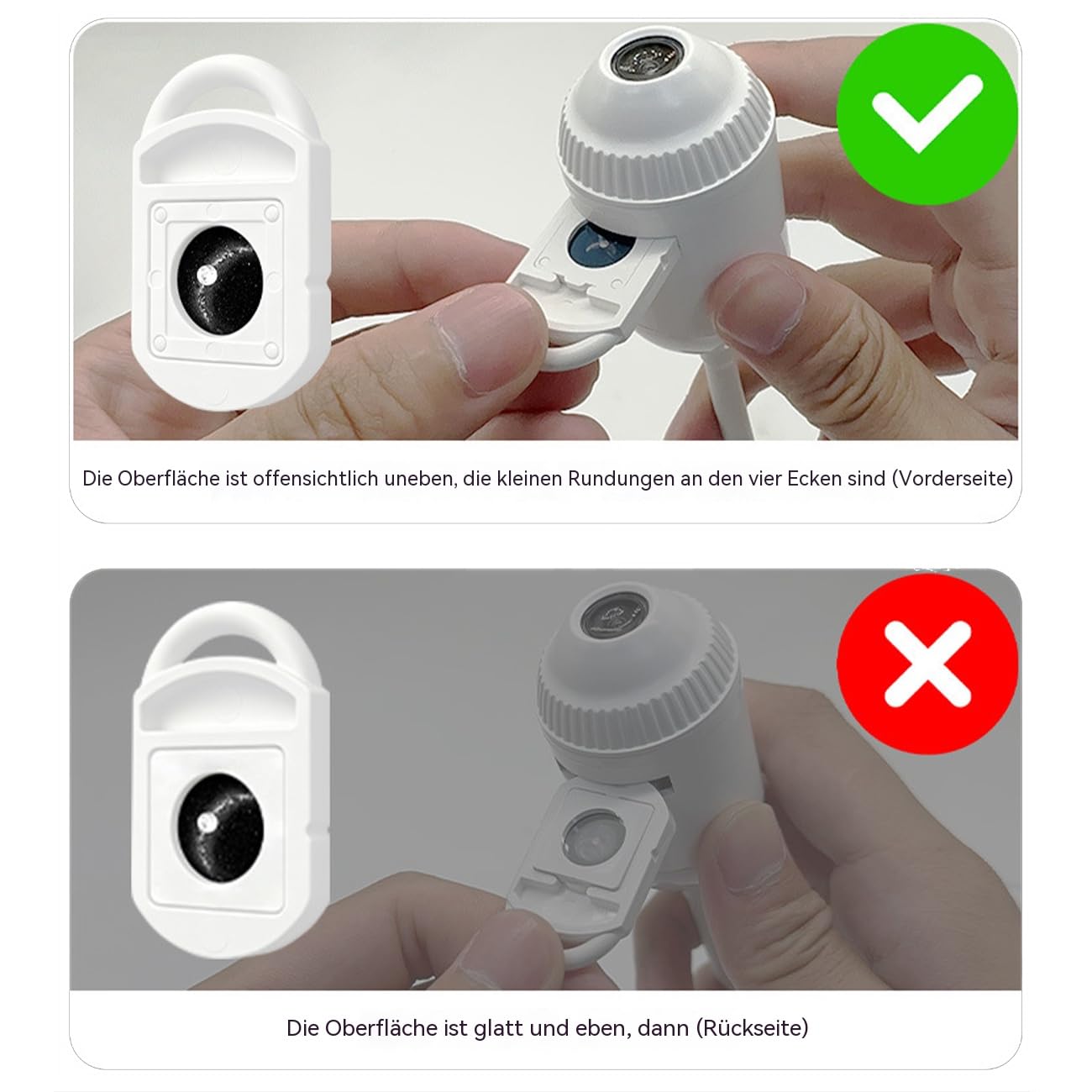 Die Oberfläche ist offensichtlich uneben, die kleinen Rundungen an den vier Ecken sind (Vorderseite)

Die Oberfläche ist glatt und eben, dann (Rückseite)