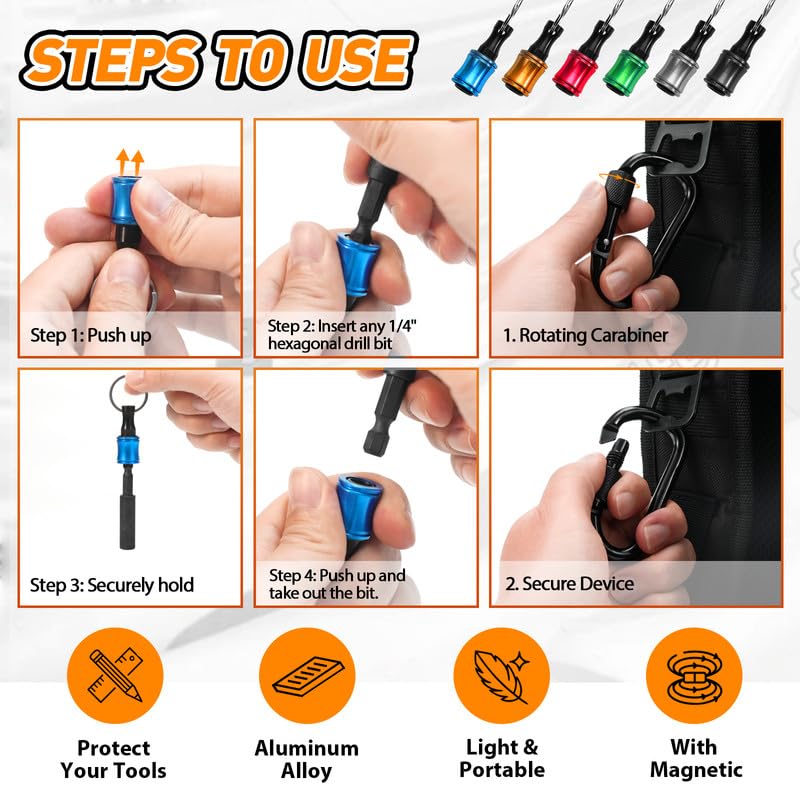 STEPS TO USE

Step 1: Push up

Step 2: Insert any 1/4" hexagonal drill bit

1. Rotating Carabiner

Step 3: Securely hold

Step 4: Push up and take out the bit.

2. Secure Device

Protect Your Tools

Aluminum Alloy

Light & Portable

With Magnetic