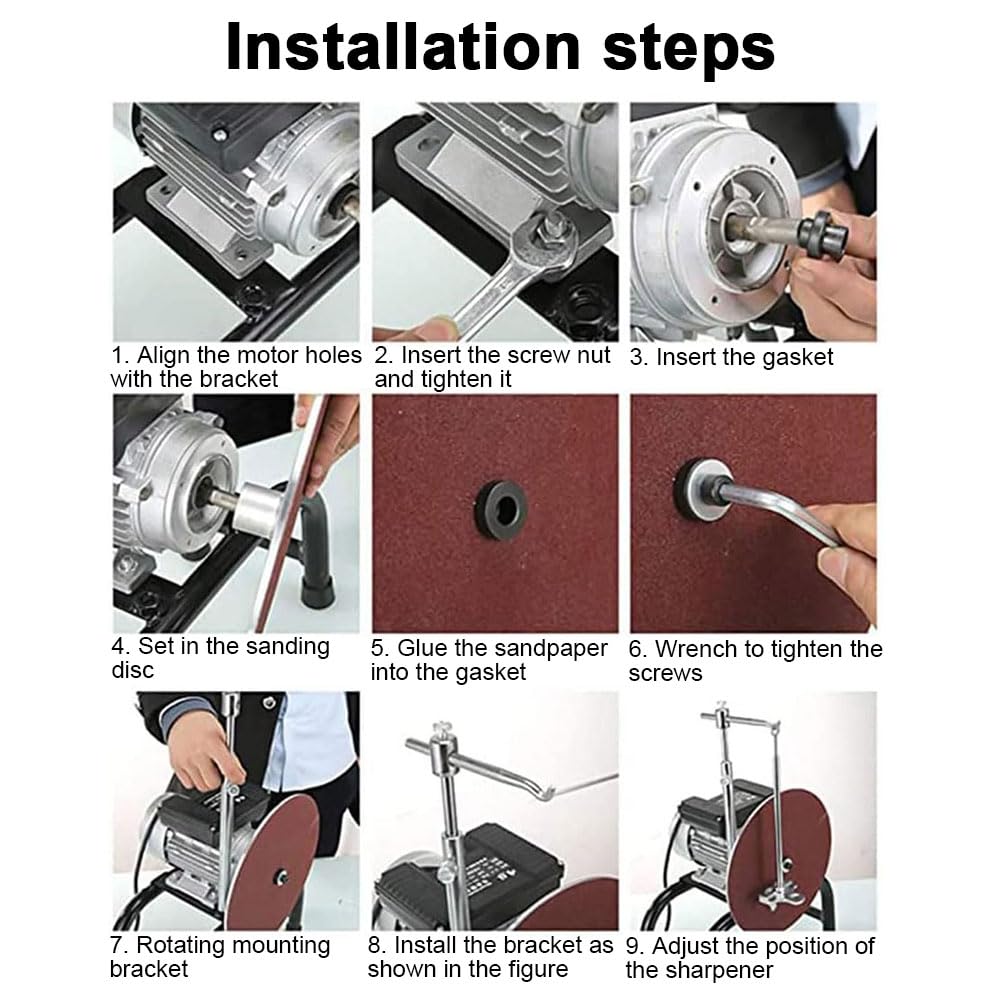 Installation steps

1. Align the motor holes with the bracket

2. Insert the screw nut and tighten it

3. Insert the gasket

4. Set in the sanding disc

5. Glue the sandpaper into the gasket

6. Wrench to tighten the screws

7. Rotating mounting bracket

8. Install the bracket as shown in the figure

9. Adjust the position of the sharpener