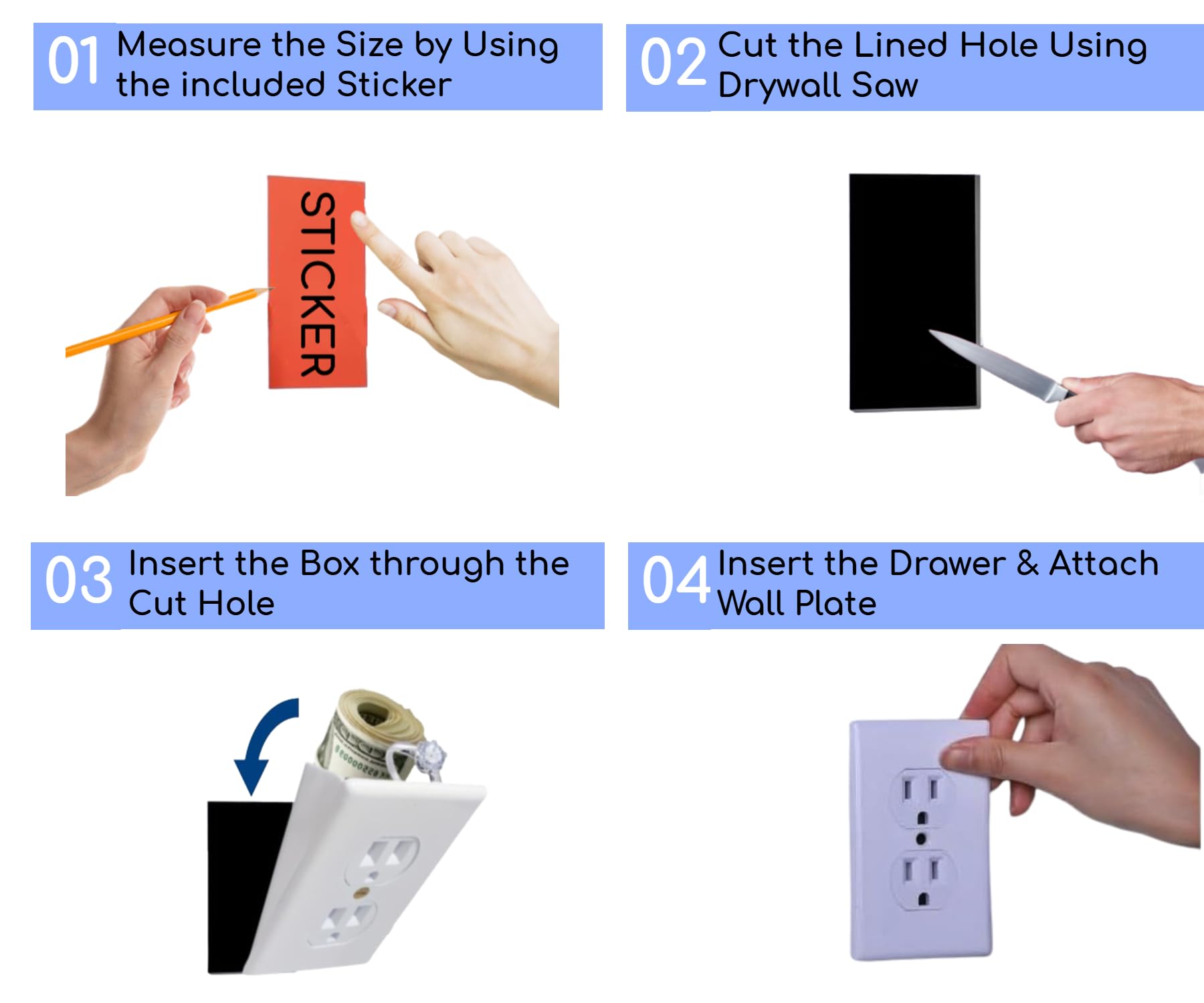 01 Measure the Size by Using the included Sticker

STICKER

02 Cut the Lined Hole Using Drywall Saw

03 Insert the Box through the Cut Hole

04 Insert the Drawer & Attach Wall Plate